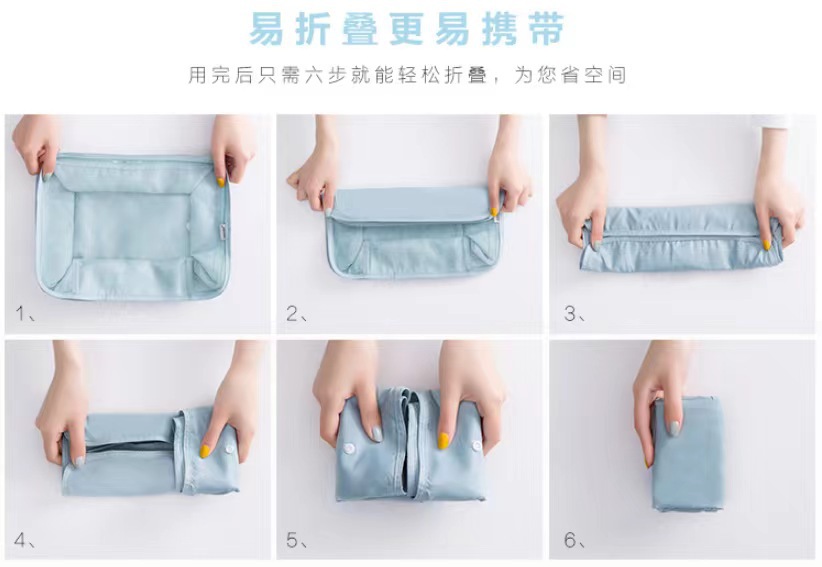 易折叠更易携带

用完后只需六步就能轻松折叠，为您省空间

1、

2、

3、

4、

5、

6、