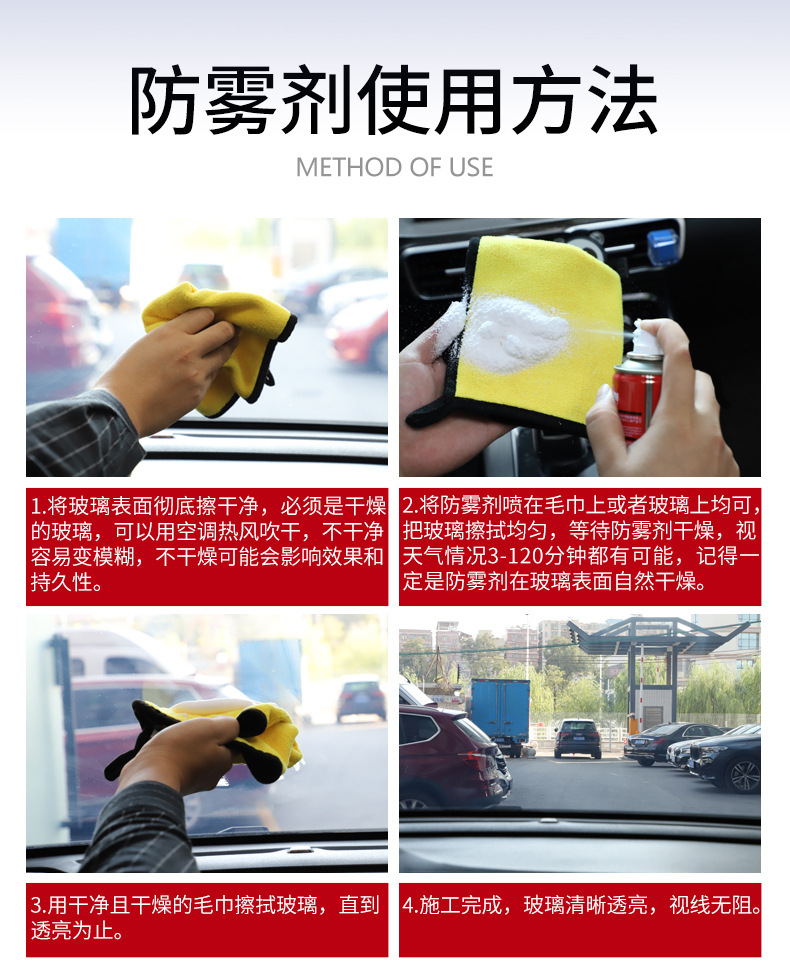 防雾剂使用方法

METHOD OF USE

1.将玻璃表面彻底擦干净，必须是干燥的玻璃，可以用空调热风吹干，不干净容易变模糊，不干燥可能会影响效果和持久性。

2.将防雾剂喷在毛巾上或者玻璃上均可，把玻璃擦拭均匀，等待防雾剂干燥，视天气情况3-120分钟都有可能，记得一定是防雾剂在玻璃表面自然干燥。

3.用干净且干燥的毛巾擦拭玻璃，直到透亮为止。

4.施工完成，玻璃清晰透亮，视线无阻。