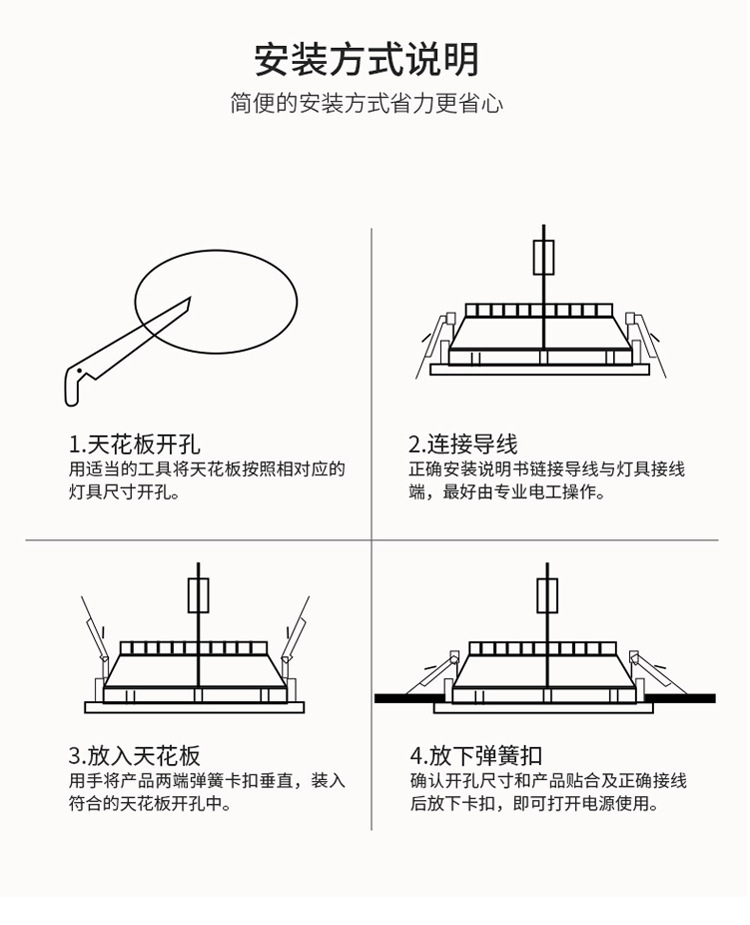 安装方式说明

简便的安装方式省力更省心

1.天花板开孔
用适当的工具将天花板按照相对应的灯具尺寸开孔。

2.连接导线
正确安装说明书链接导线与灯具接线端，最好由专业电工操作。

3.放入天花板
用手将产品两端弹簧卡扣垂直，装入符合的天花板开孔中。

4.放下弹簧扣
确认开孔尺寸和产品贴合及正确接线后放下卡扣，即可打开电源使用。