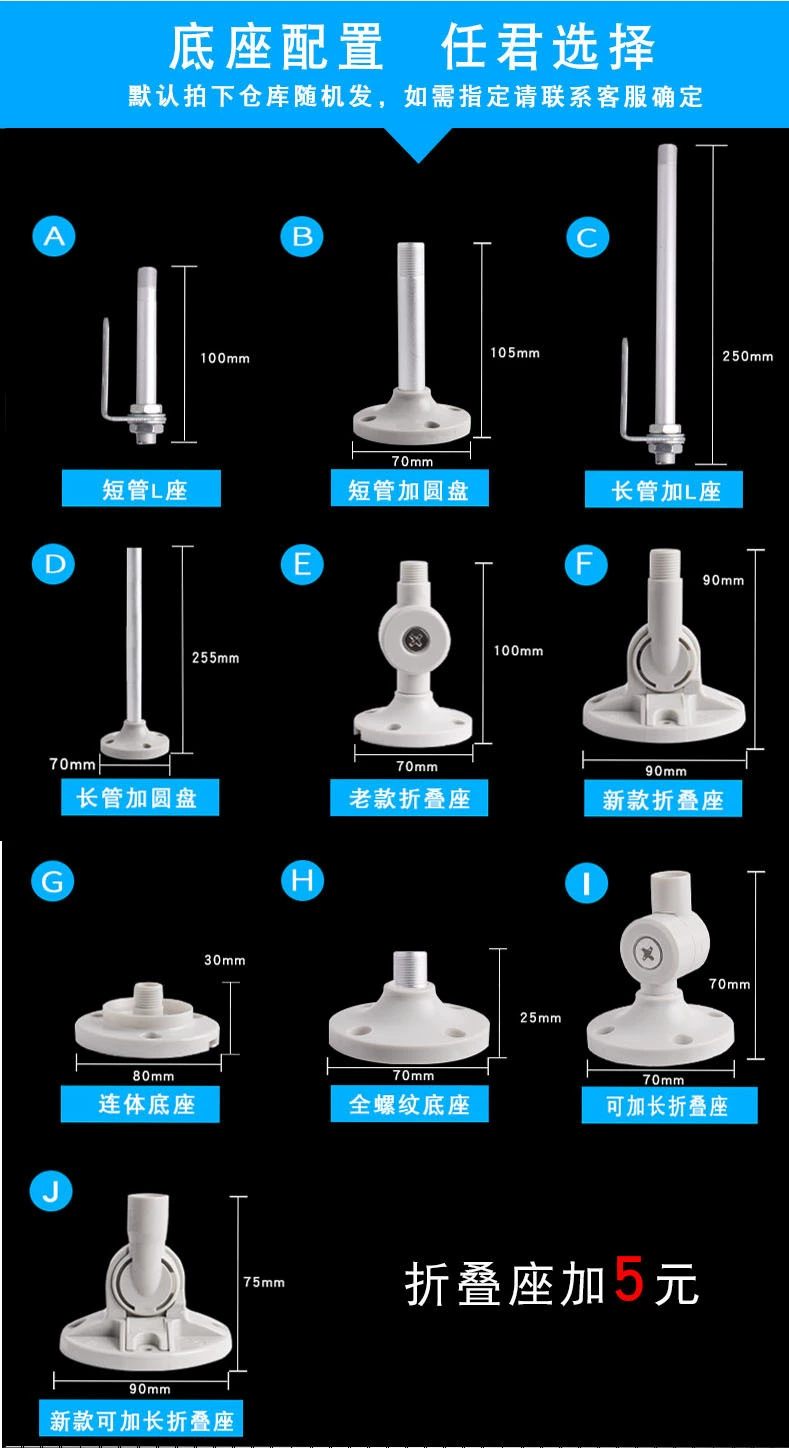 底座配置 任君选择

默认拍下仓库随机发，如需指定请联系客服确定

A
100mm
短管L座

B
105mm
70mm
短管加圆盘

C
250mm
长管加L座

D
255mm
70mm
长管加圆盘

E
100mm
70mm
老款折叠座

F
90mm
90mm
新款折叠座

G
30mm
80mm
连体底座

H
25mm
70mm
全螺纹底座

I
70mm
70mm
可加长折叠座

J
75mm
90mm
新款可加长折叠座

折叠座加5元