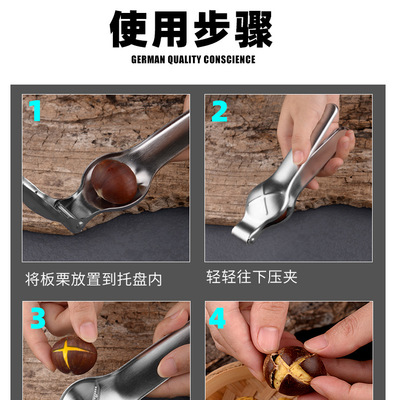 使用步骤
GERMAN QUALITY CONSCIENCE

1

将板栗放置到托盘内

2

轻轻往下压夹

3

4