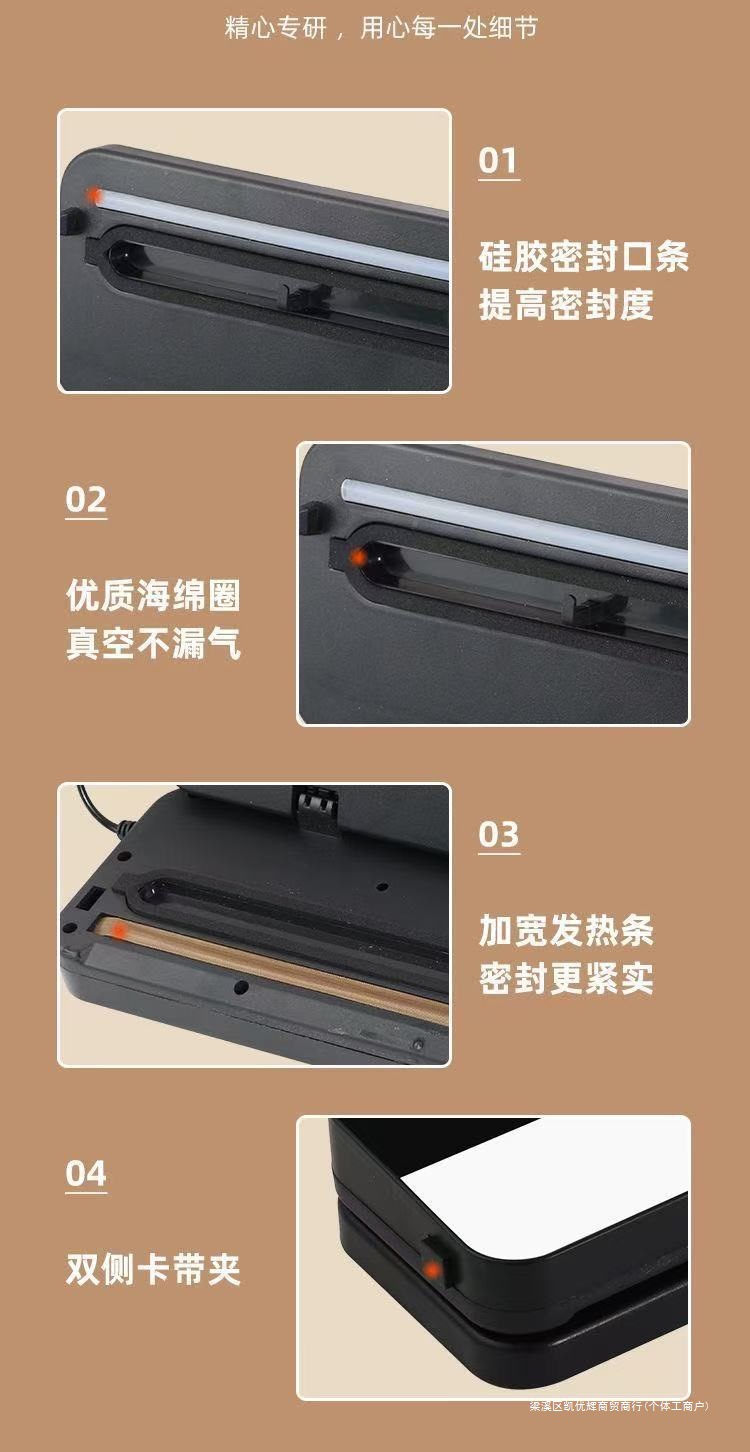 精心专研，用心每一处细节

01

硅胶密封口条
提高密封度

02

优质海绵圈
真空不漏气

03

加宽发热条
密封更紧实

04

双侧卡带夹

梁溪区凯优辉商贸商行(个体工商户)