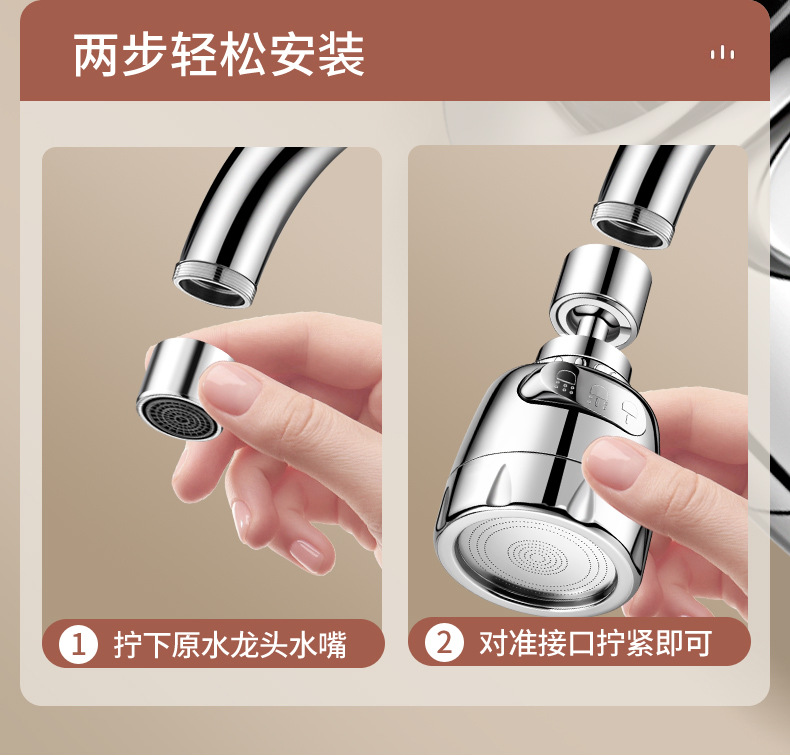 两步轻松安装

1 拧下原水龙头水嘴

2 对准接口拧紧即可