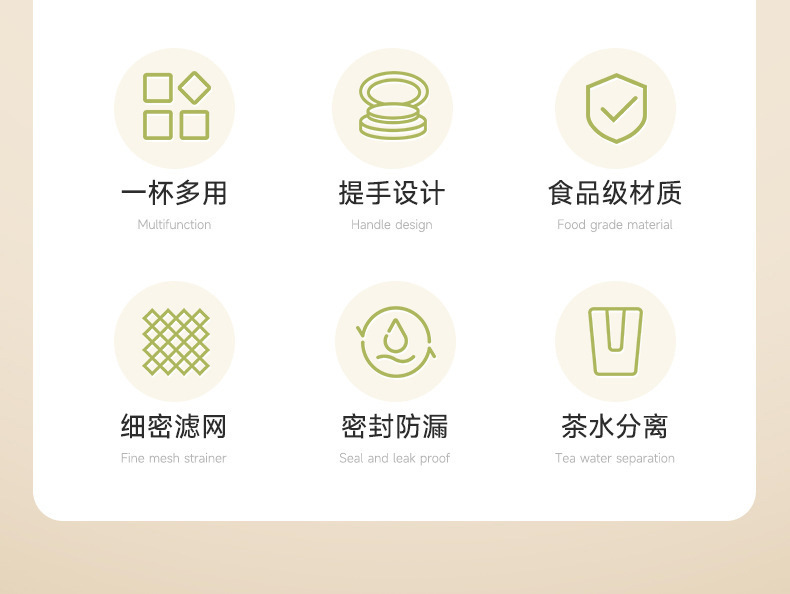 一杯多用
Multifunction

提手设计
Handle design

食品级材质
Food grade material

细密滤网
Fine mesh strainer

密封防漏
Seal and leak proof

茶水分离
Tea water separation