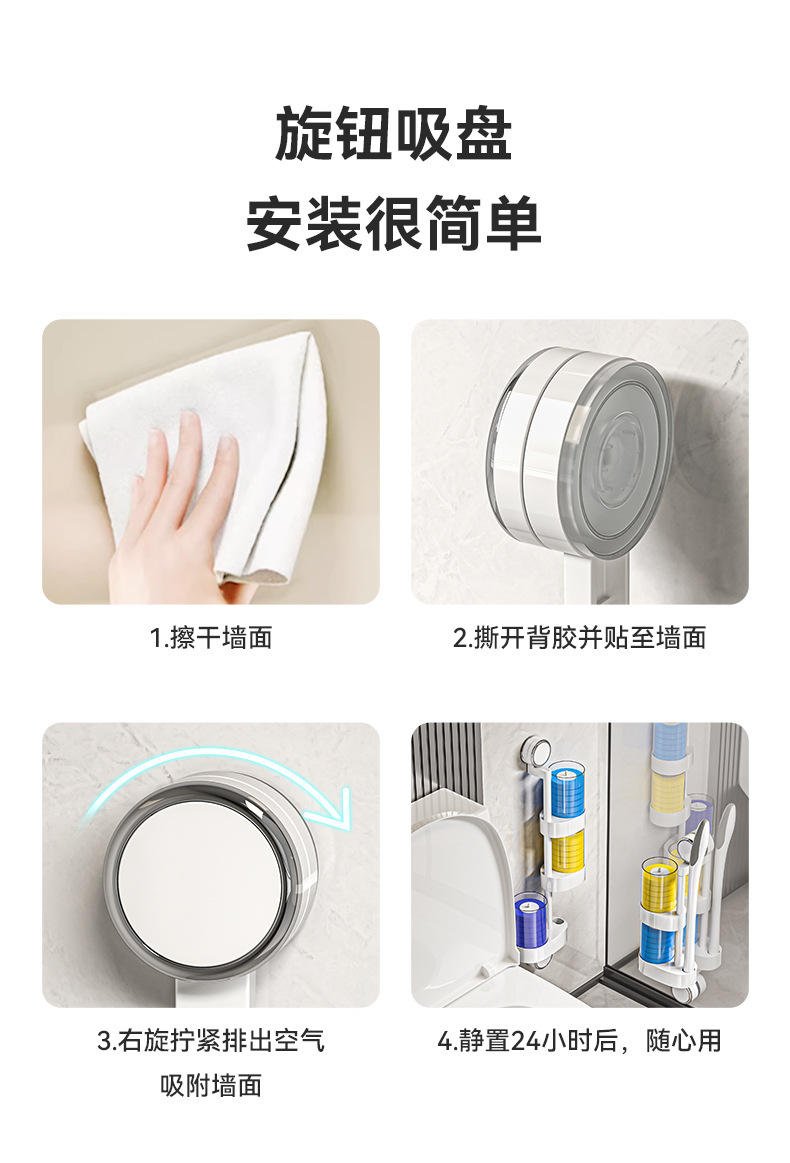 旋钮吸盘
安装很简单

1.擦干墙面

2.撕开背胶并贴至墙面

3.右旋拧紧排出空气
吸附墙面

4.静置24小时后，随心用