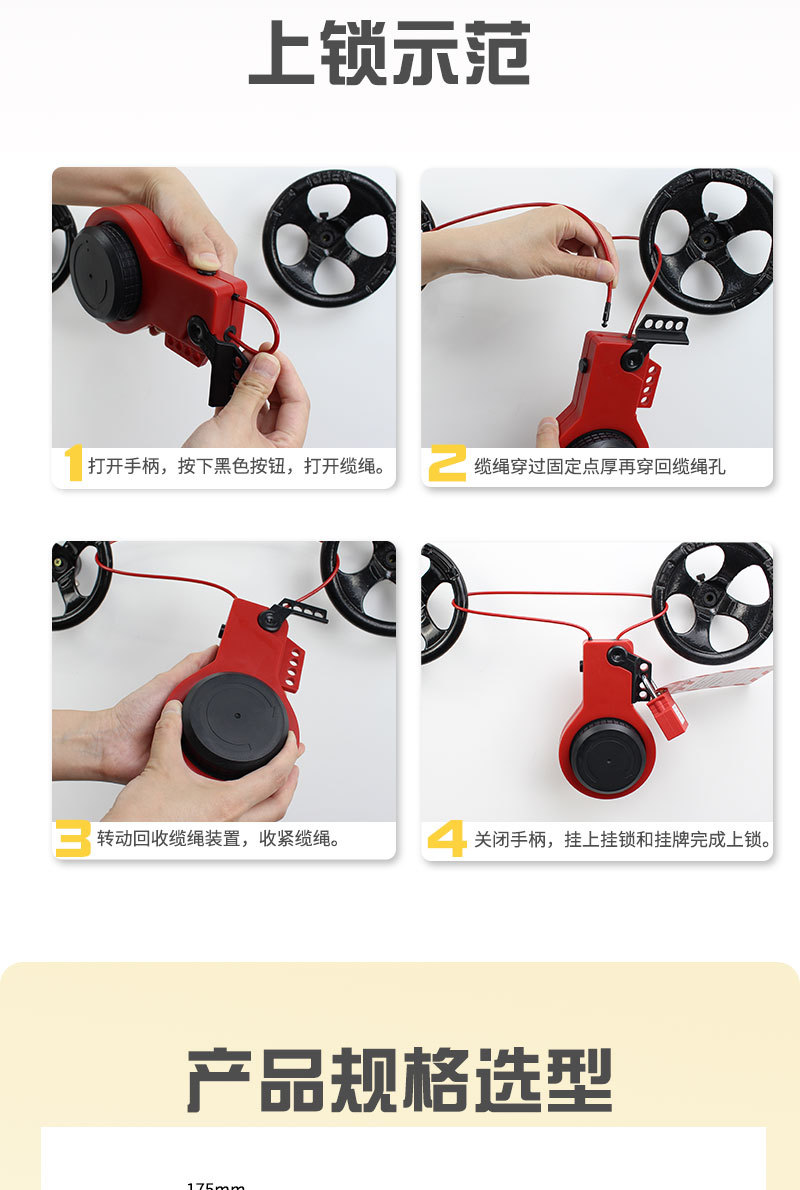 上锁示范

1 打开手柄，按下黑色按钮，打开缆绳。

2 缆绳穿过固定点厚再穿回缆绳孔

3 转动回收缆绳装置，收紧缆绳。

4 关闭手柄，挂上挂锁和挂牌完成上锁。

产品规格选型

175mm