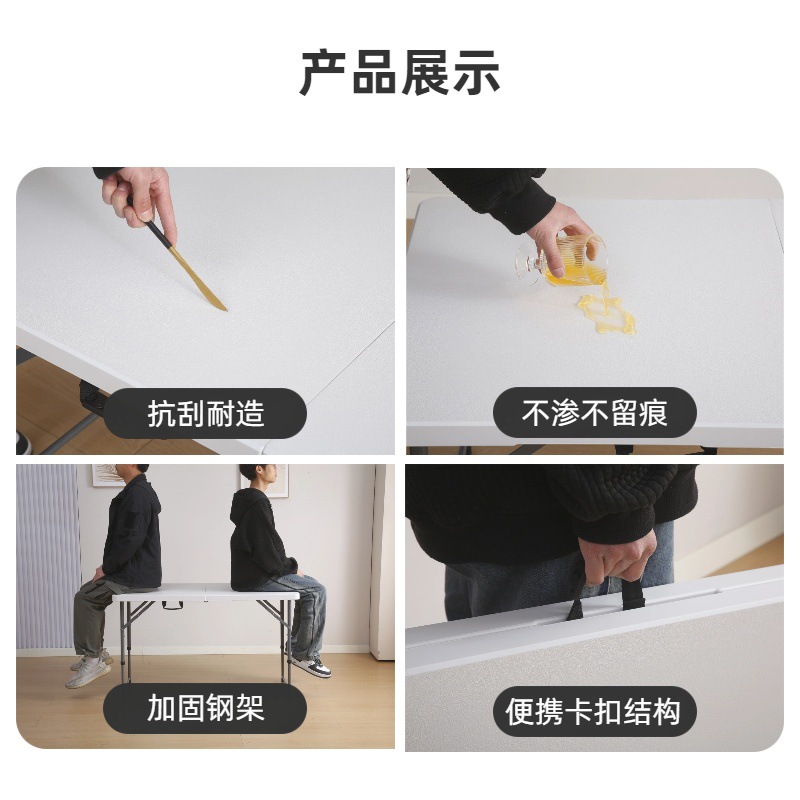 产品展示

抗刮耐造

不渗不留痕

加固钢架

便携卡扣结构