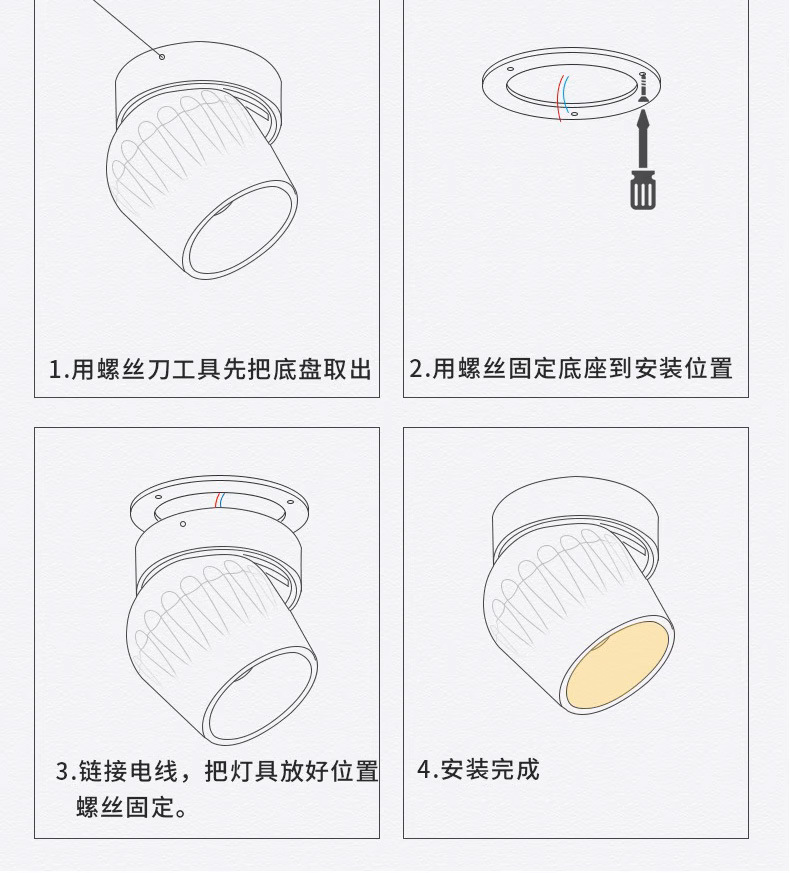 1.用螺丝刀工具先把底盘取出

2.用螺丝固定底座到安装位置

3.链接电线，把灯具放好位置螺丝固定。

4.安装完成