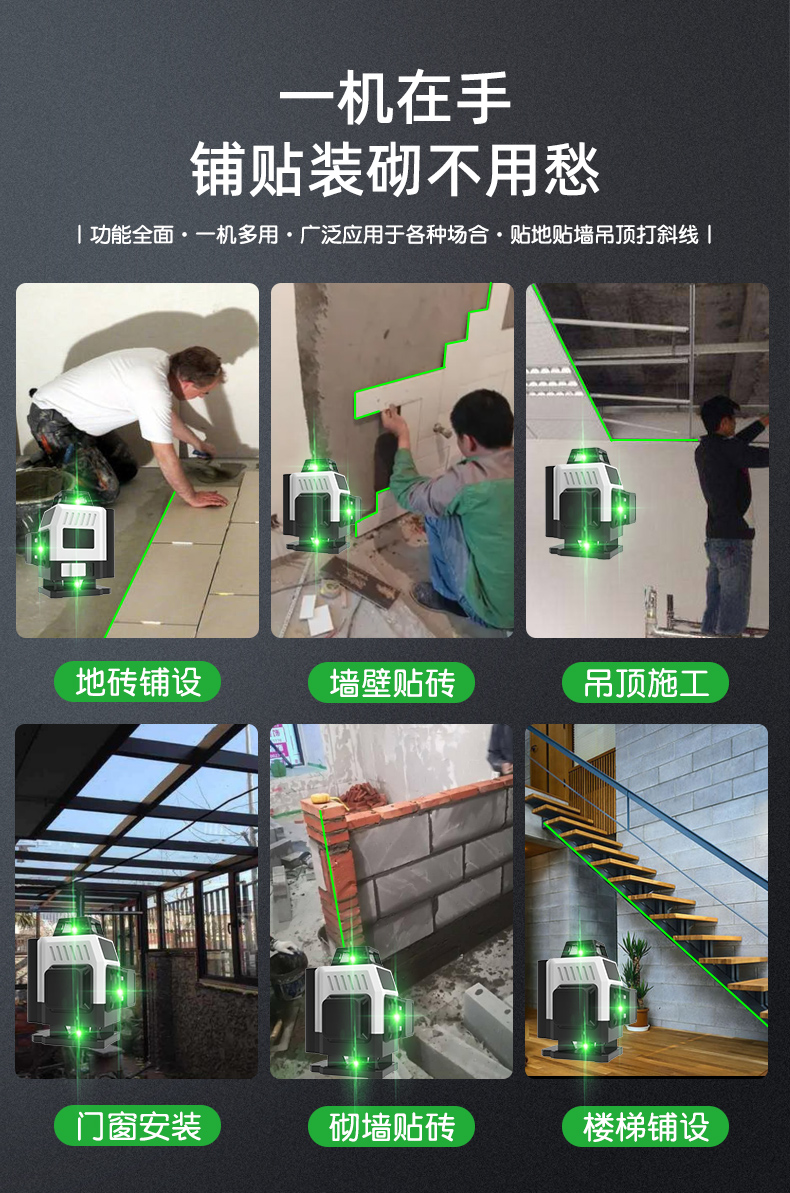 一机在手
铺贴装砌不用愁

| 功能全面 · 一机多用 · 广泛应用于各种场合 · 贴地贴墙吊顶打斜线 |

地砖铺设

墙壁贴砖

吊顶施工

门窗安装

砌墙贴砖

楼梯铺设