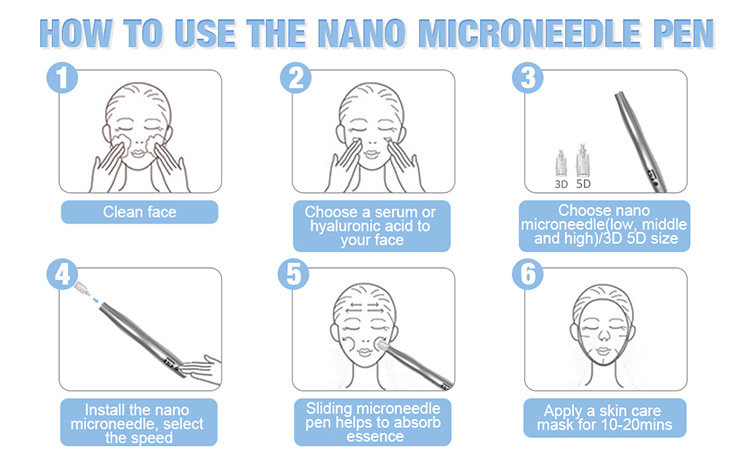 HOW TO USE THE NANO MICRONEEDLE PEN

1

Clean face

2

Choose a serum or hyaluronic acid to your face

3

3D 5D

Choose nano microneedle(low, middle and high)/3D 5D size

4

Install the nano microneedle, select the speed

5

Sliding microneedle pen helps to absorb essence

6

Apply a skin care mask for 10-20mins