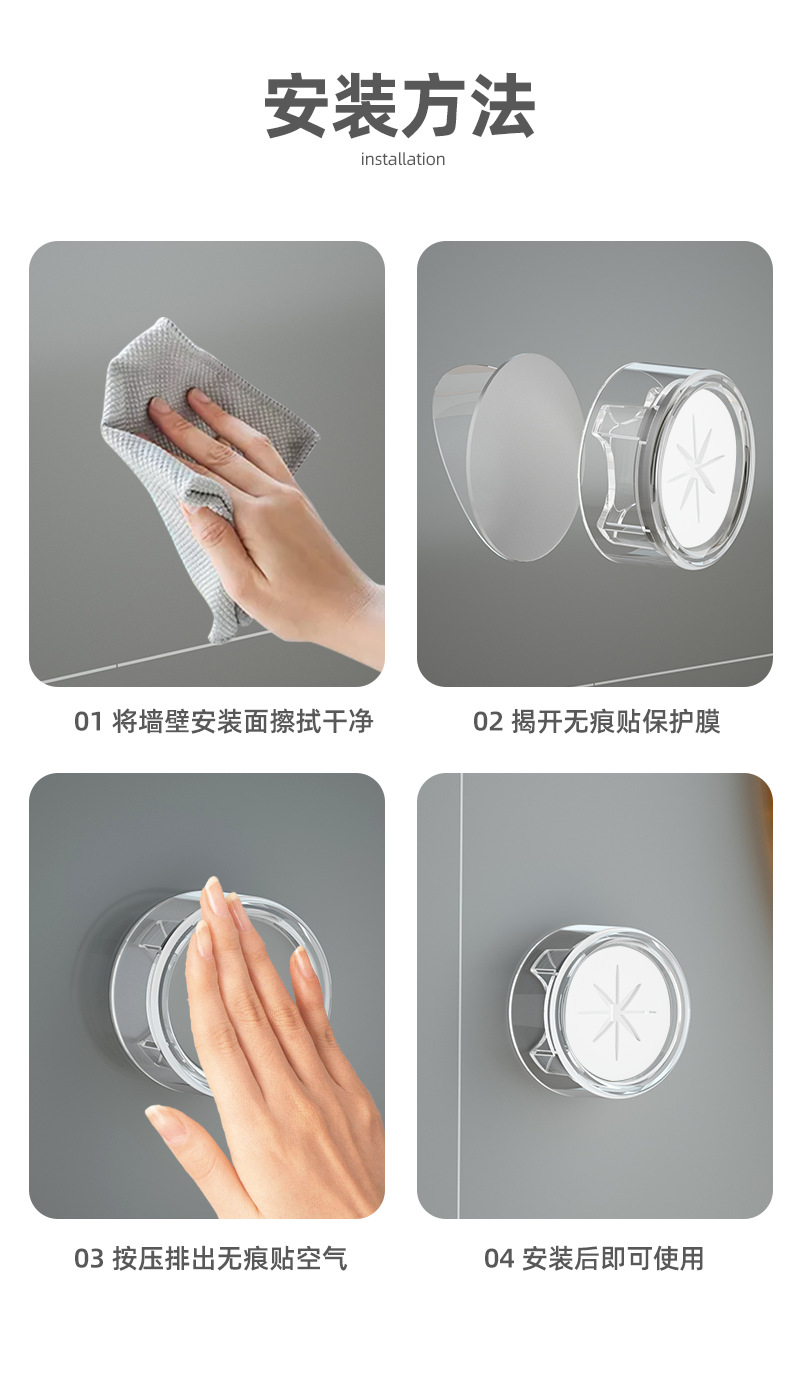 安装方法

installation

01 将墙壁安装面擦拭干净

02 揭开无痕贴保护膜

03 按压排出无痕贴空气

04 安装后即可使用