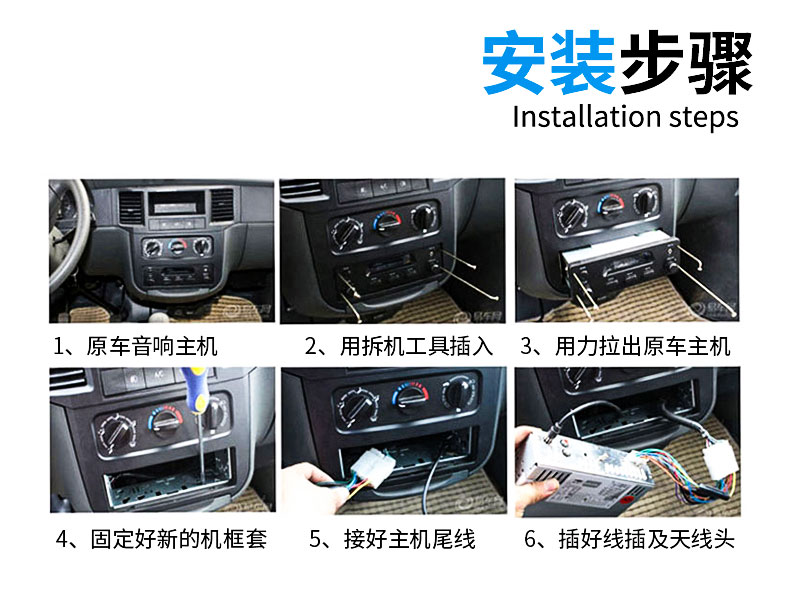 安装步骤
Installation steps

1、原车音响主机

2、用拆机工具插入

3、用力拉出原车主机

4、固定好新的机框套

5、接好主机尾线

6、插好线插及天线头