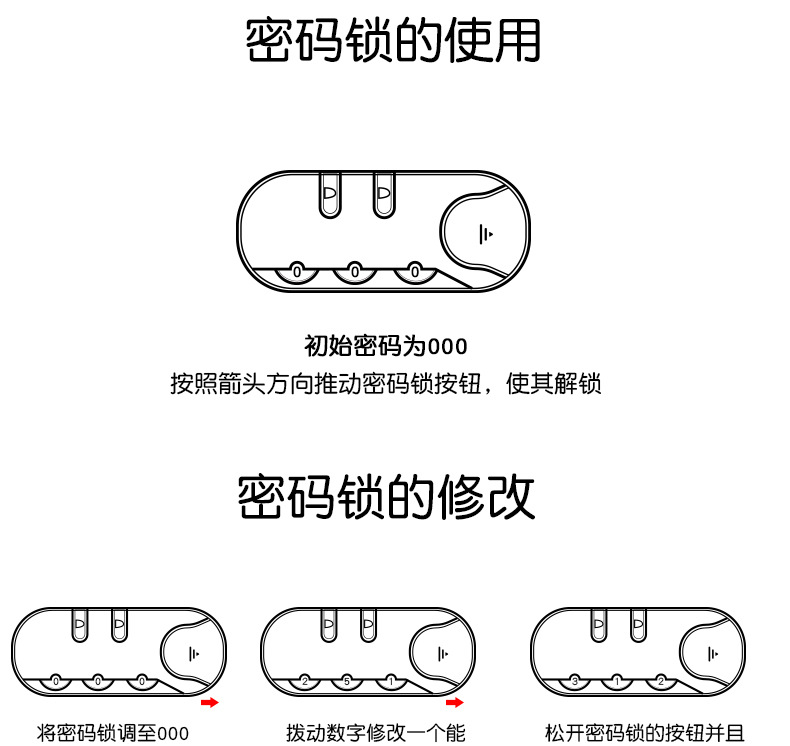 密码锁的使用

0 0 0

初始密码为000
按照箭头方向推动密码锁按钮，使其解锁

密码锁的修改

0 0 0

将密码锁调至000

2 5 1

拨动数字修改一个能

3 1 2

松开密码锁的按钮并且