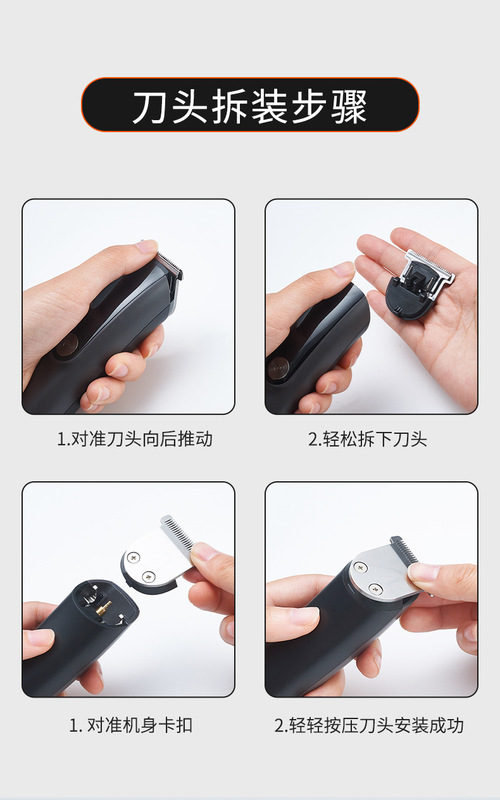 刀头拆装步骤

1.对准刀头向后推动

2.轻松拆下刀头

1. 对准机身卡扣

2.轻轻按压刀头安装成功