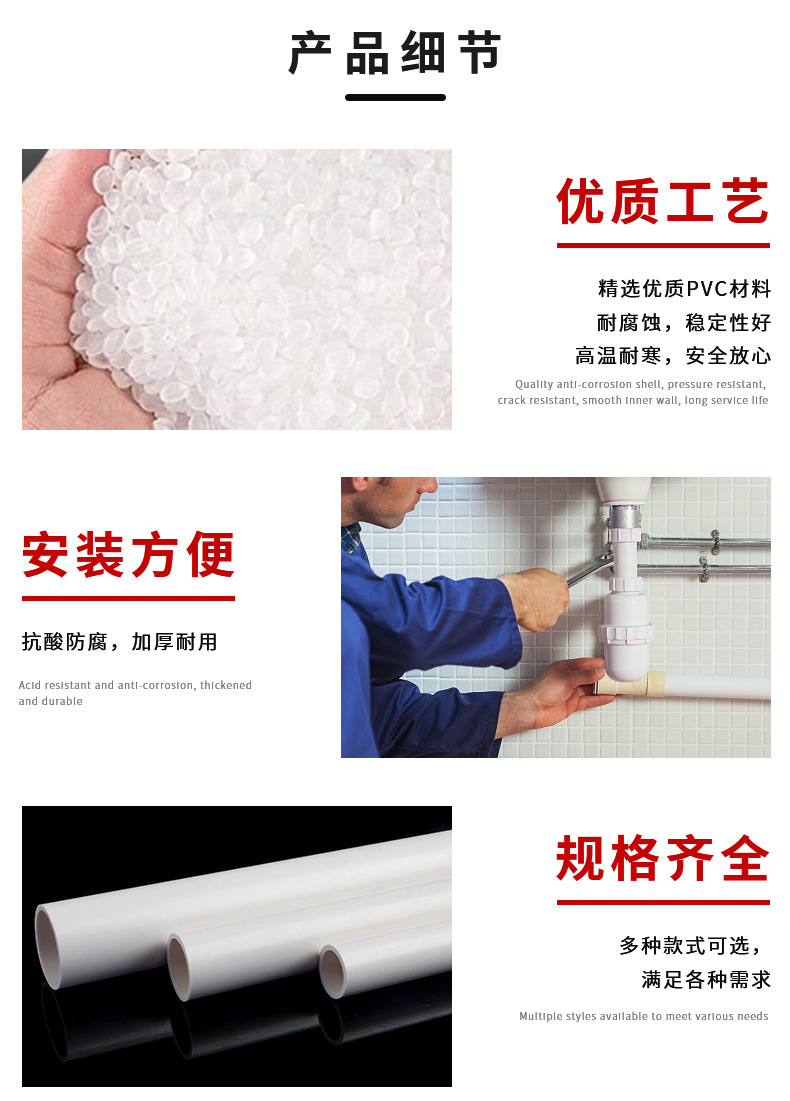 产品细节

优质工艺

精选优质PVC材料
耐腐蚀，稳定性好
高温耐寒，安全放心

Quality anti-corrosion shell, pressure resistant, crack resistant, smooth inner wall, long service life

安装方便

抗酸防腐，加厚耐用

Acid resistant and anti-corrosion, thickened and durable

规格齐全

多种款式可选，
满足各种需求

Multiple styles available to meet various needs