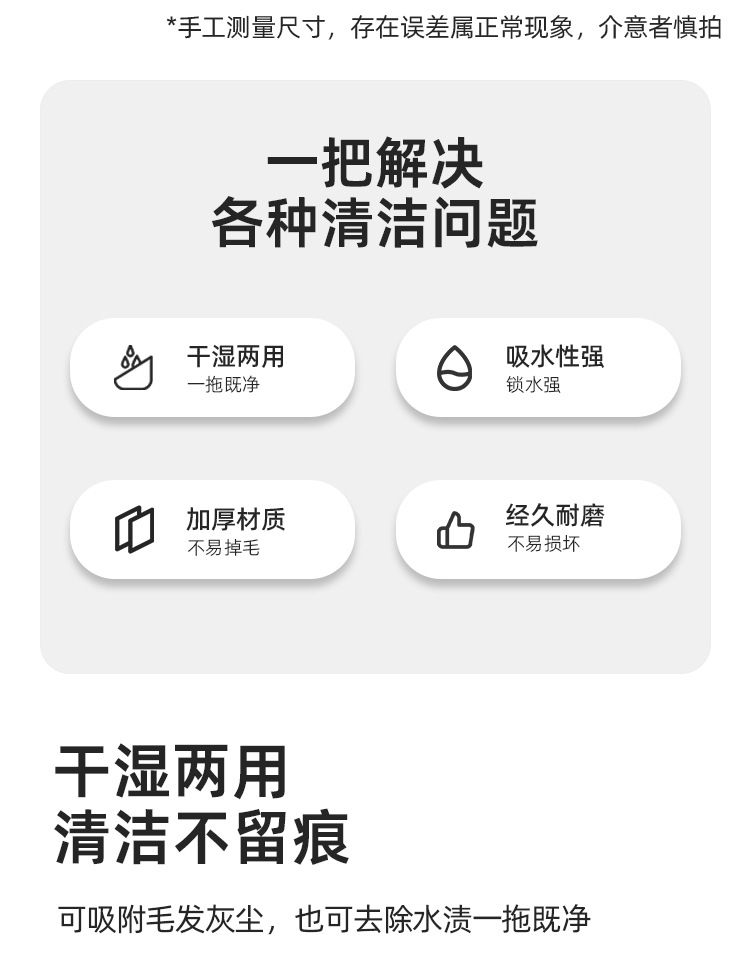 *手工测量尺寸，存在误差属正常现象，介意者慎拍

一把解决
各种清洁问题

干湿两用
一拖既净

吸水性强
锁水强

加厚材质
不易掉毛

经久耐磨
不易损坏

干湿两用
清洁不留痕

可吸附毛发灰尘，也可去除水渍一拖既净