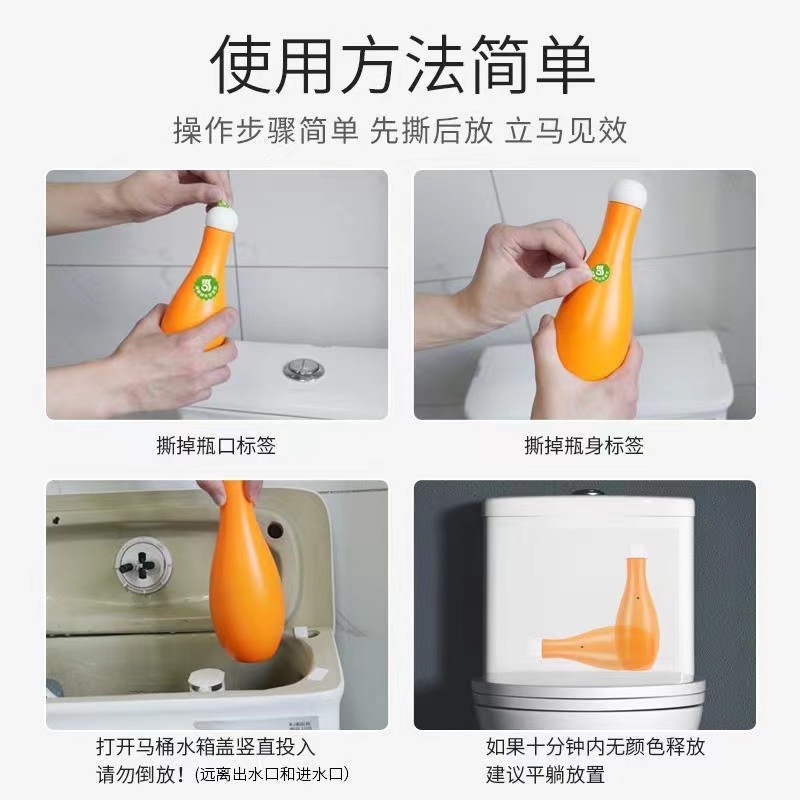 使用方法简单

操作步骤简单 先撕后放 立马见效

撕掉瓶口标签

撕掉瓶身标签

打开马桶水箱盖竖直投入
请勿倒放！(远离出水口和进水口)

如果十分钟内无颜色释放
建议平躺放置