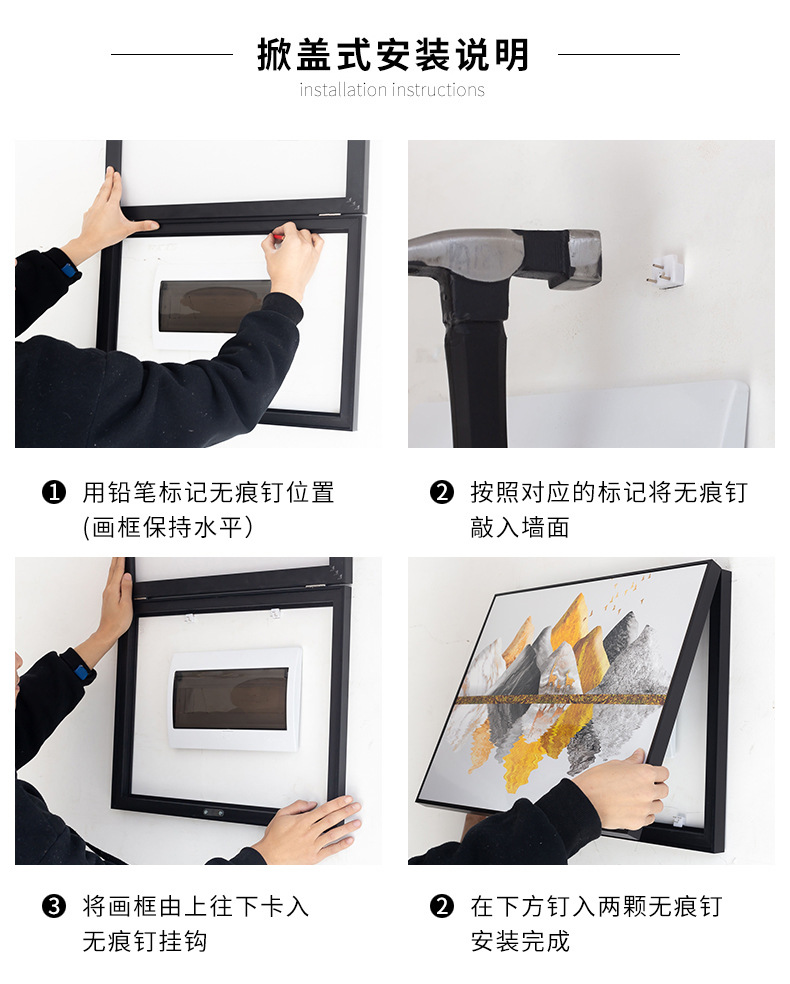 掀盖式安装说明
installation instructions

❶ 用铅笔标记无痕钉位置 (画框保持水平)

❷ 按照对应的标记将无痕钉敲入墙面

❸ 将画框由上往下卡入无痕钉挂钩

❷ 在下方钉入两颗无痕钉安装完成