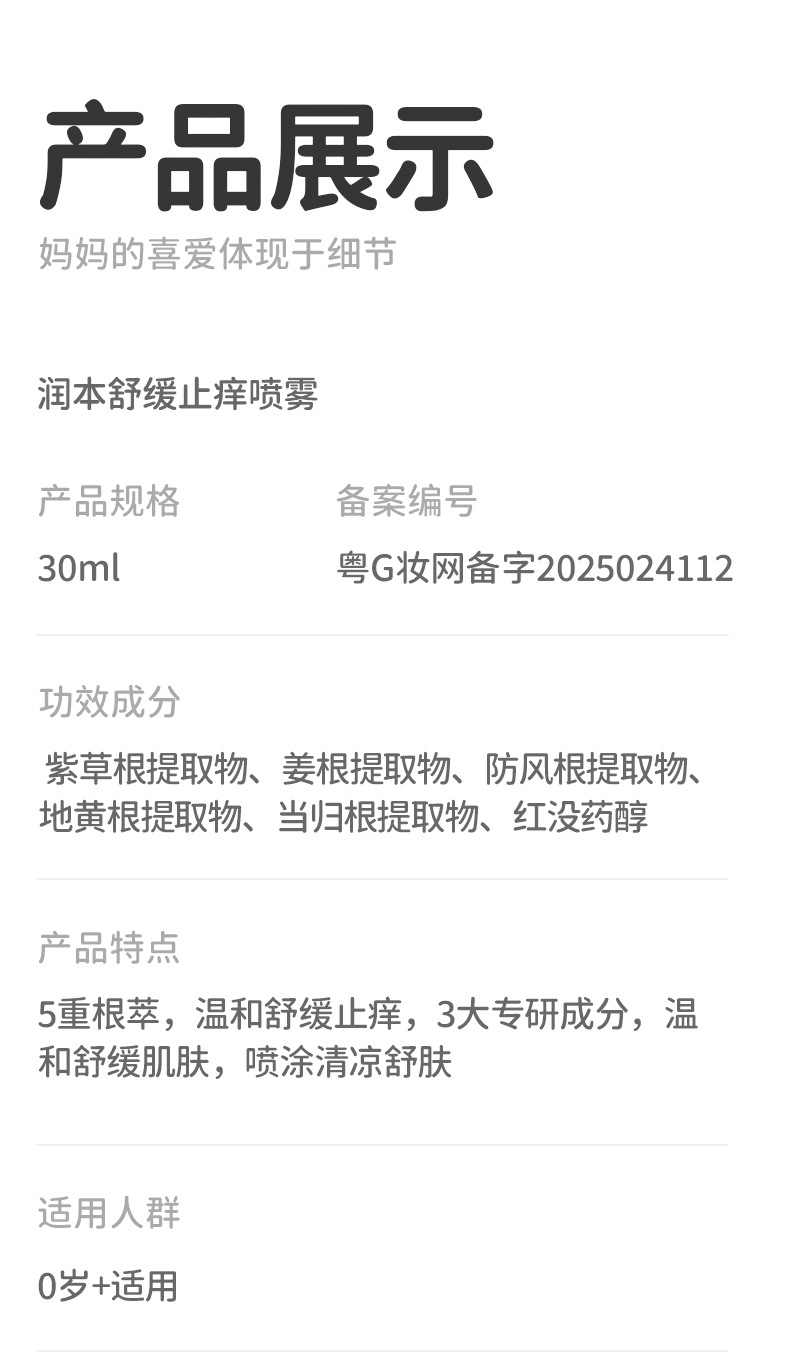 产品展示
妈妈的喜爱体现于细节

润本舒缓止痒喷雾

产品规格
30ml

备案编号
粤G妆网备字2025024112

功效成分
紫草根提取物、姜根提取物、防风根提取物、地黄根提取物、当归根提取物、红没药醇

产品特点
5重根萃，温和舒缓止痒，3大专研成分，温和舒缓肌肤，喷涂清凉舒肤

适用人群
0岁+适用