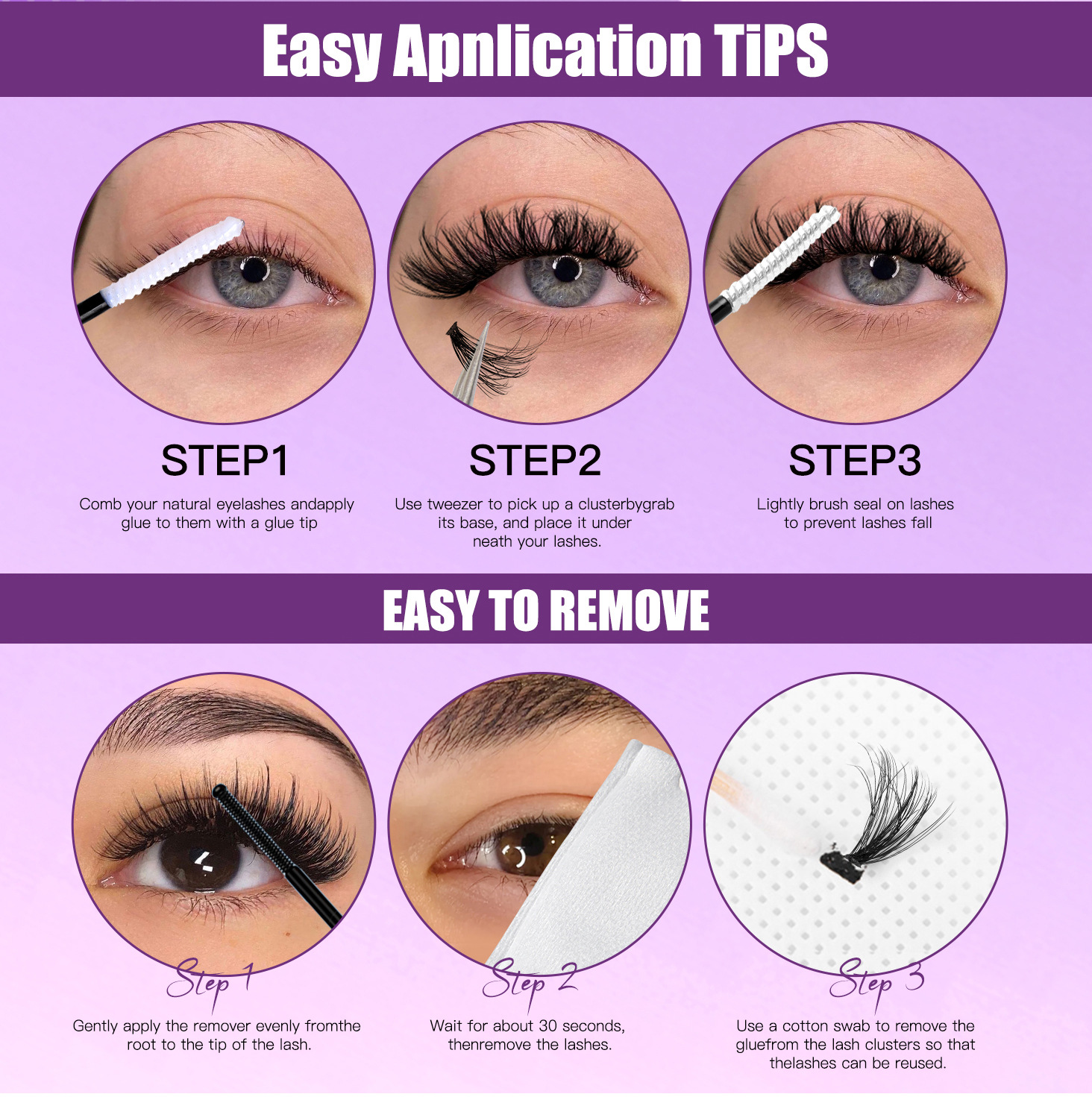 Easy Apnlication TiPS

STEP1

Comb your natural eyelashes andapply glue to them with a glue tip

STEP2

Use tweezer to pick up a clusterbygrab its base, and place it under neath your lashes.

STEP3

Lightly brush seal on lashes to prevent lashes fall

EASY TO REMOVE

Step 1

Gently apply the remover evenly fromthe root to the tip of the lash.

Step 2

Wait for about 30 seconds, thenremove the lashes.

Step 3

Use a cotton swab to remove the gluefrom the lash clusters so that thelashes can be reused.