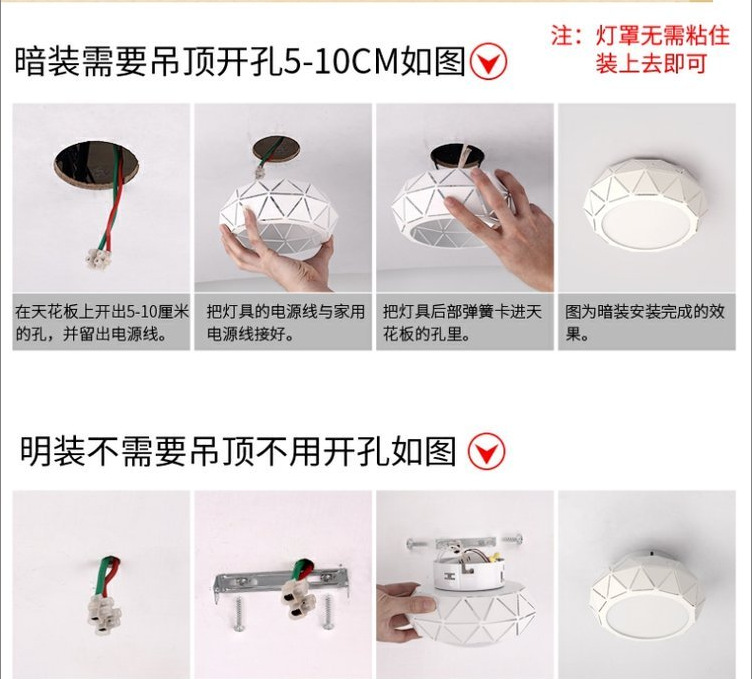 暗装需要吊顶开孔5-10CM如图

注：灯罩无需粘住装上去即可

在天花板上开出5-10厘米的孔，并留出电源线。

把灯具的电源线与家用电源线接好。

把灯具后部弹簧卡进天花板的孔里。

图为暗装安装完成的效果。

明装不需要吊顶不用开孔如图