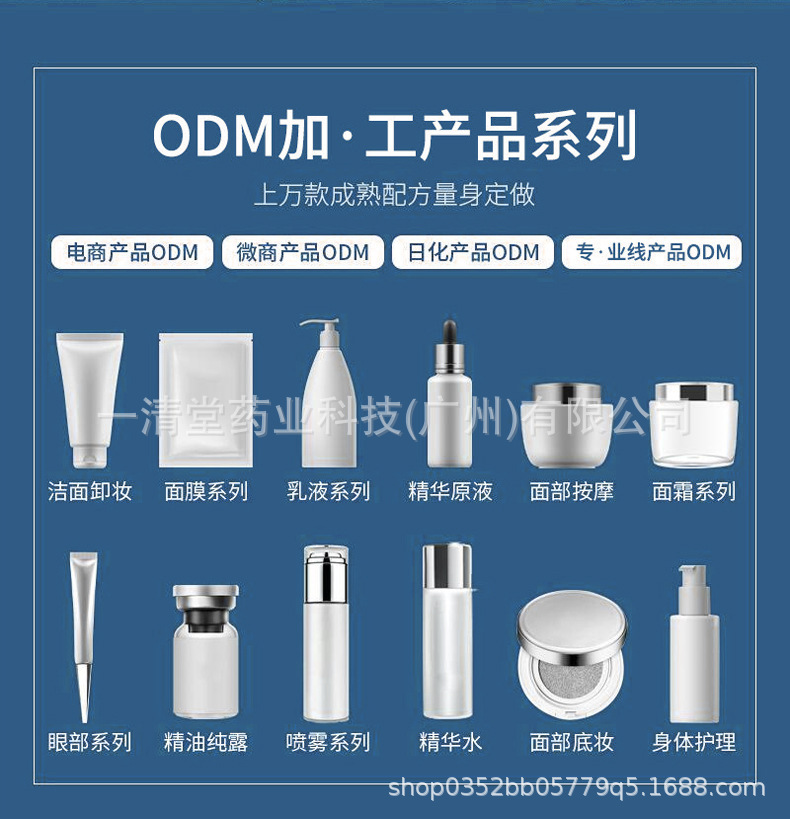 ODM加·工产品系列

上万款成熟配方量身定做

电商产品ODM

微商产品ODM

日化产品ODM

专·业线产品ODM

一清堂药业科技(广州)有限公司

洁面卸妆

面膜系列

乳液系列

精华原液

面部按摩

面霜系列

眼部系列

精油纯露

喷雾系列

精华水

面部底妆

身体护理

shop0352bb05779q5.1688.com