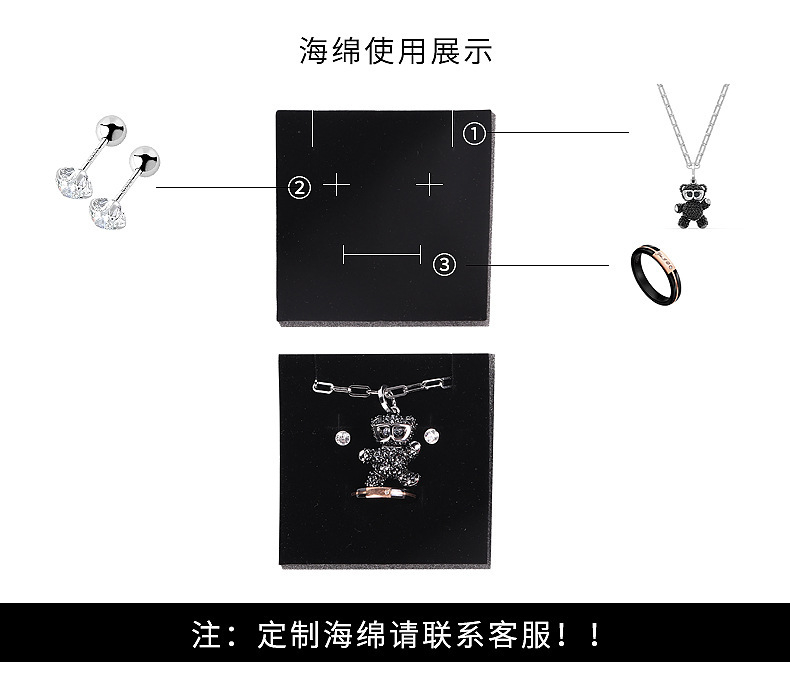 海绵使用展示

①

②

③

注：定制海绵请联系客服！！