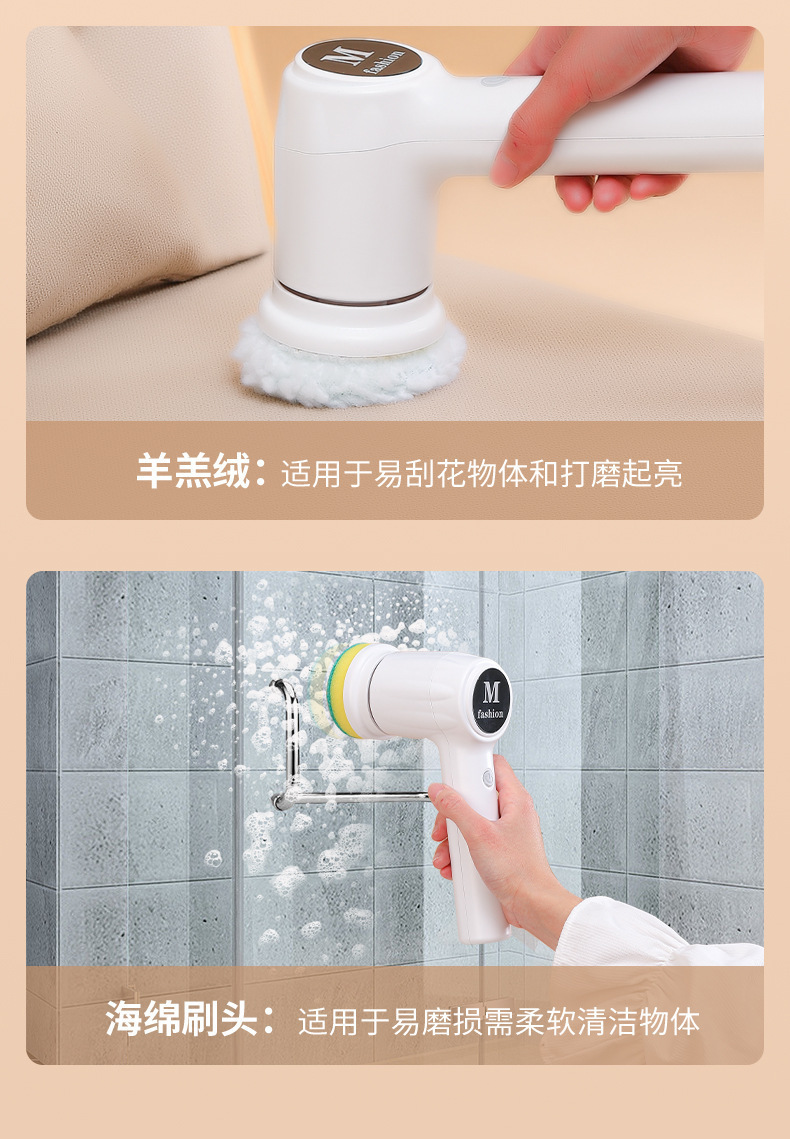 M
fashion

羊羔绒：适用于易刮花物体和打磨起亮

M
fashion

海绵刷头：适用于易磨损需柔软清洁物体