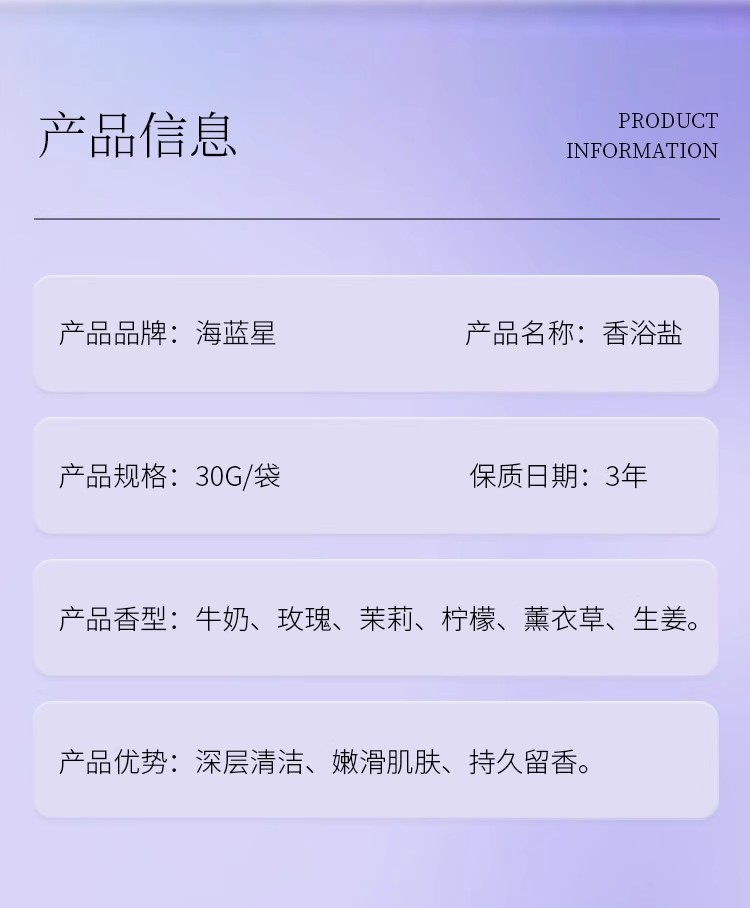 产品信息

PRODUCT
INFORMATION

产品品牌：海蓝星 产品名称：香浴盐

产品规格：30G/袋 保质日期：3年

产品香型：牛奶、玫瑰、茉莉、柠檬、薰衣草、生姜。

产品优势：深层清洁、嫩滑肌肤、持久留香。