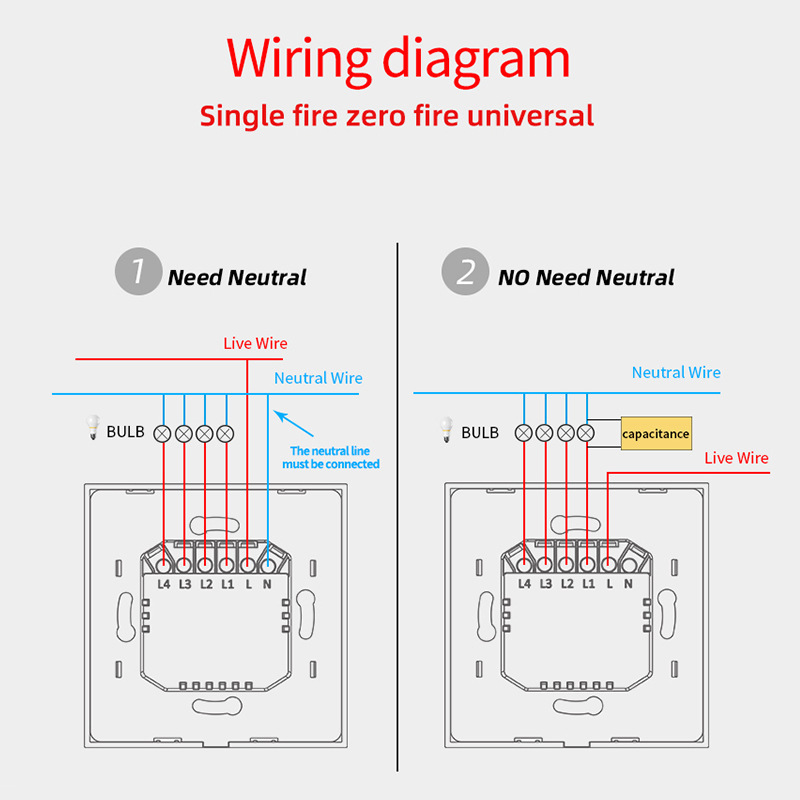 Wiring diagram
Single fire zero fire universal

1 Need Neutral

Live Wire
Neutral Wire
BULB
The neutral line must be connected
L4 L3 L2 L1 L N

2 NO Need Neutral

Neutral Wire
BULB
capacitance
Live Wire
L4 L3 L2 L1 L N