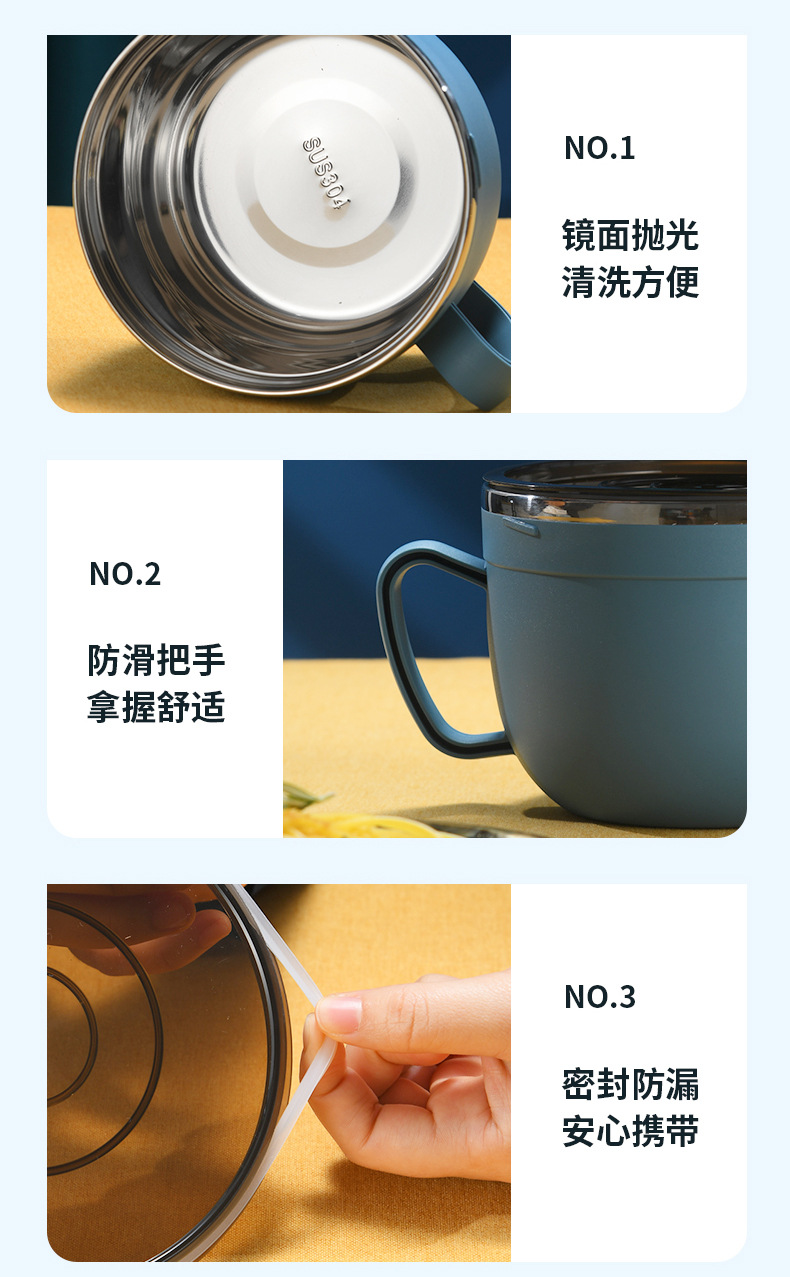 SUS304

NO.1

镜面抛光
清洗方便

NO.2

防滑把手
拿握舒适

NO.3

密封防漏
安心携带