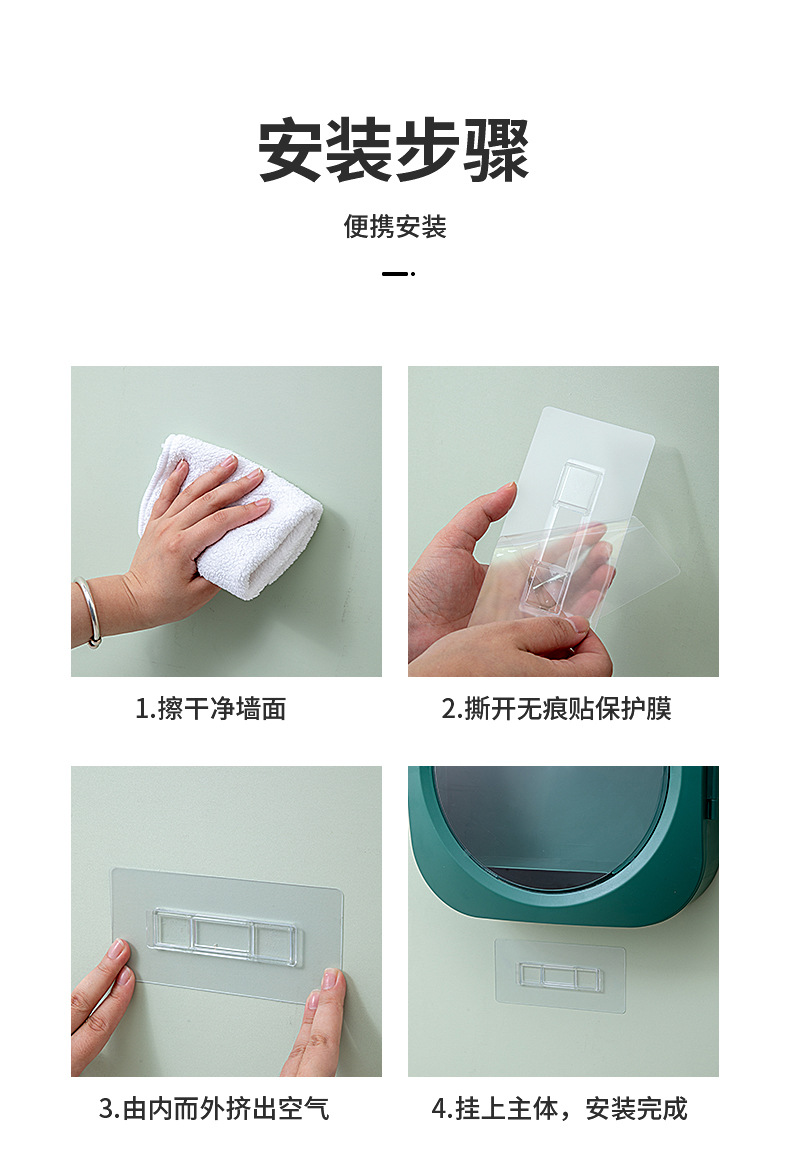 安装步骤

便携安装

1.擦干净墙面

2.撕开无痕贴保护膜

3.由内而外挤出空气

4.挂上主体，安装完成