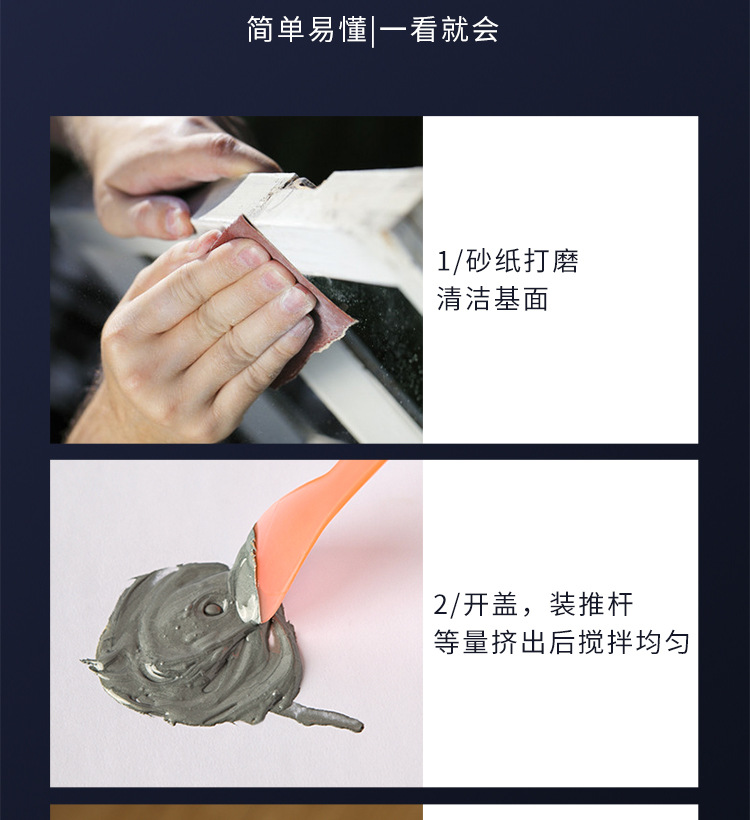 简单易懂|一看就会

1/砂纸打磨
清洁基面

2/开盖，装推杆
等量挤出后搅拌均匀