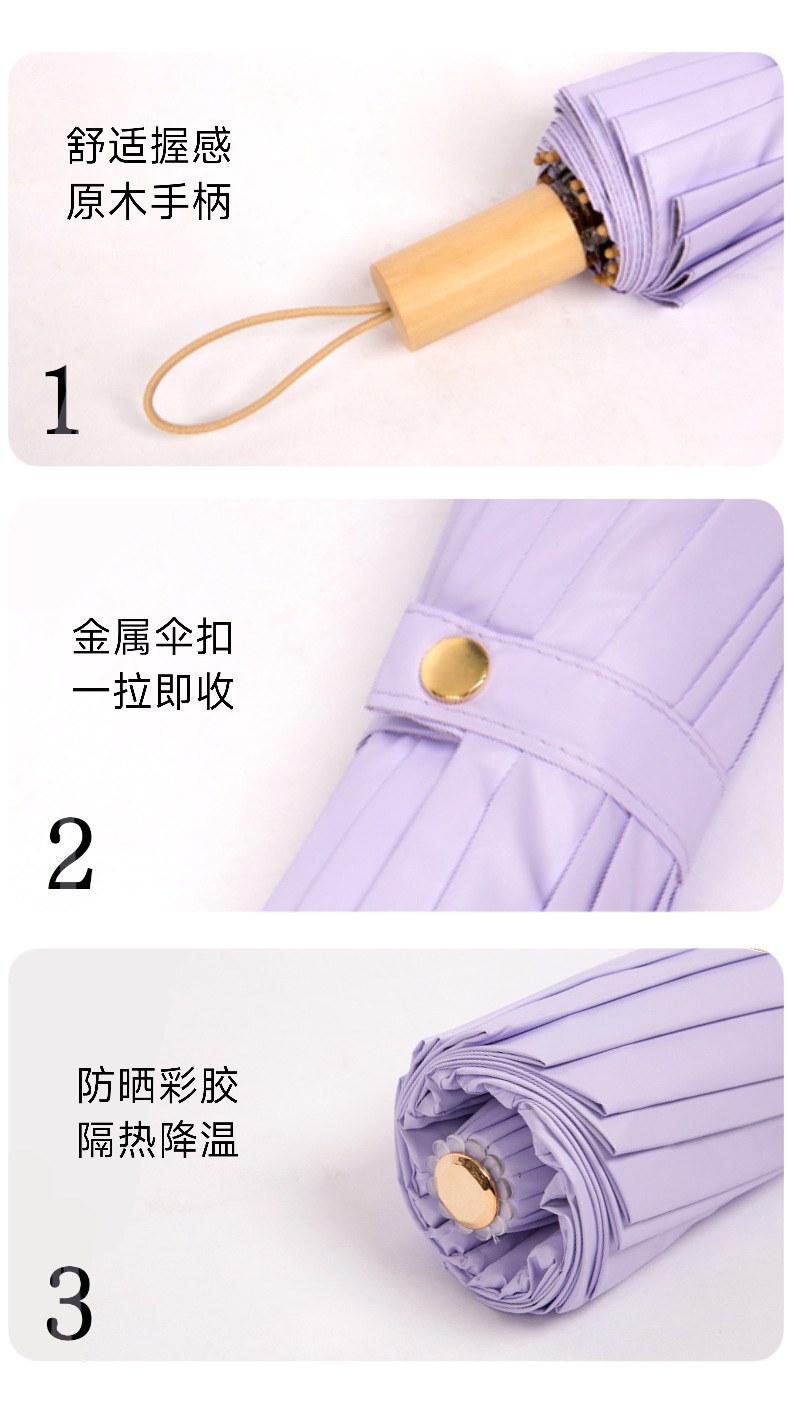 舒适握感
原木手柄

1

金属伞扣
一拉即收

2

防晒彩胶
隔热降温

3