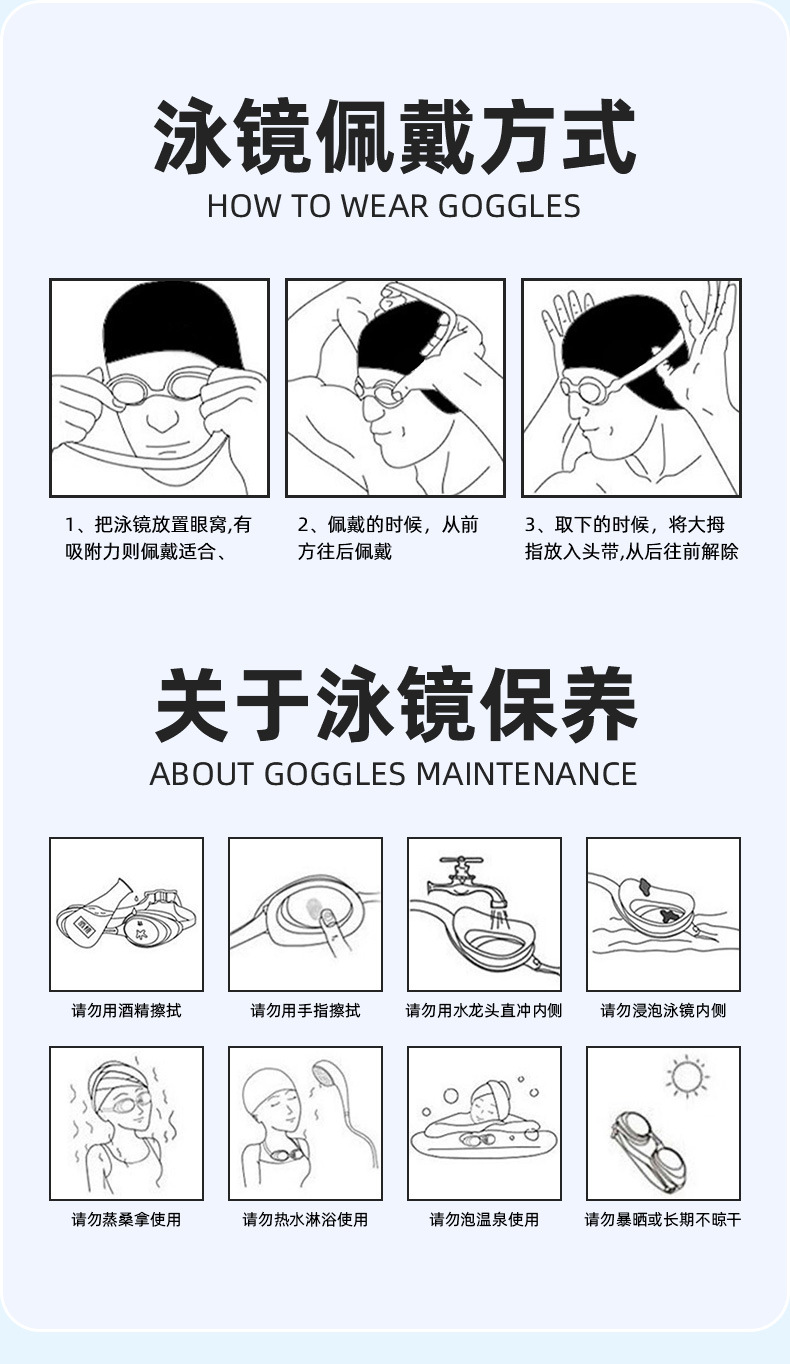 泳镜佩戴方式

HOW TO WEAR GOGGLES

1、把泳镜放置眼窝,有吸附力则佩戴适合、

2、佩戴的时候，从前方往后佩戴

3、取下的时候，将大拇指放入头带,从后往前解除

关于泳镜保养

ABOUT GOGGLES MAINTENANCE

请勿用酒精擦拭

请勿用手指擦拭

请勿用水龙头直冲内侧

请勿浸泡泳镜内侧

请勿蒸桑拿使用

请勿热水淋浴使用

请勿泡温泉使用

请勿暴晒或长期不晾干