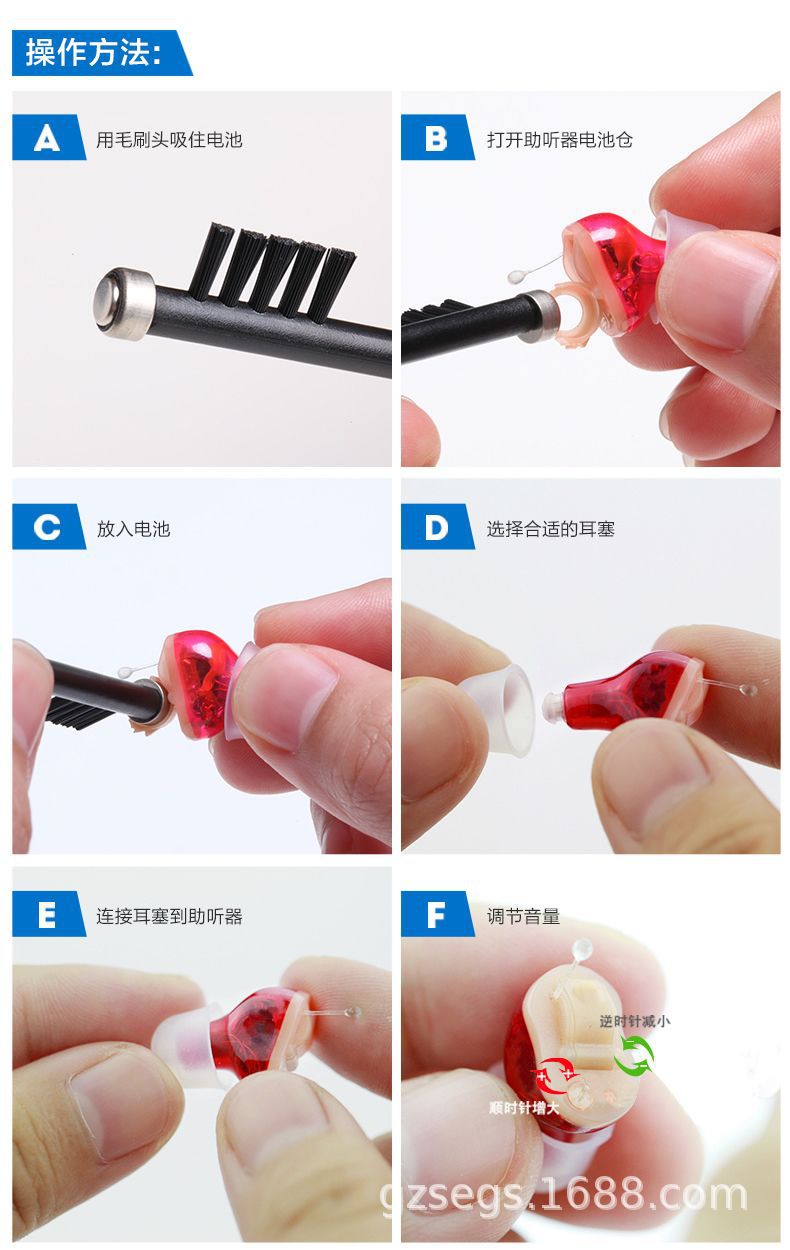 操作方法:

A 用毛刷头吸住电池

B 打开助听器电池仓

C 放入电池

D 选择合适的耳塞

E 连接耳塞到助听器

F 调节音量

逆时针减小

顺时针增大

gzsegs.1688.com