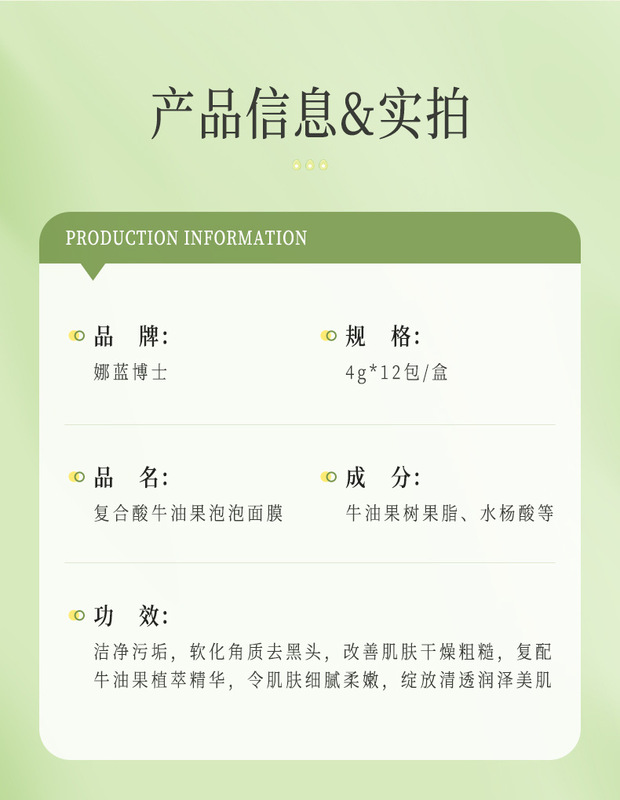 产品信息&实拍

PRODUCTION INFORMATION

品 牌:
娜蓝博士

规 格:
4g*12包/盒

品 名:
复合酸牛油果泡泡面膜

成 分:
牛油果树果脂、水杨酸等

功 效:
洁净污垢，软化角质去黑头，改善肌肤干燥粗糙，复配牛油果植萃精华，令肌肤细腻柔嫩，绽放清透润泽美肌