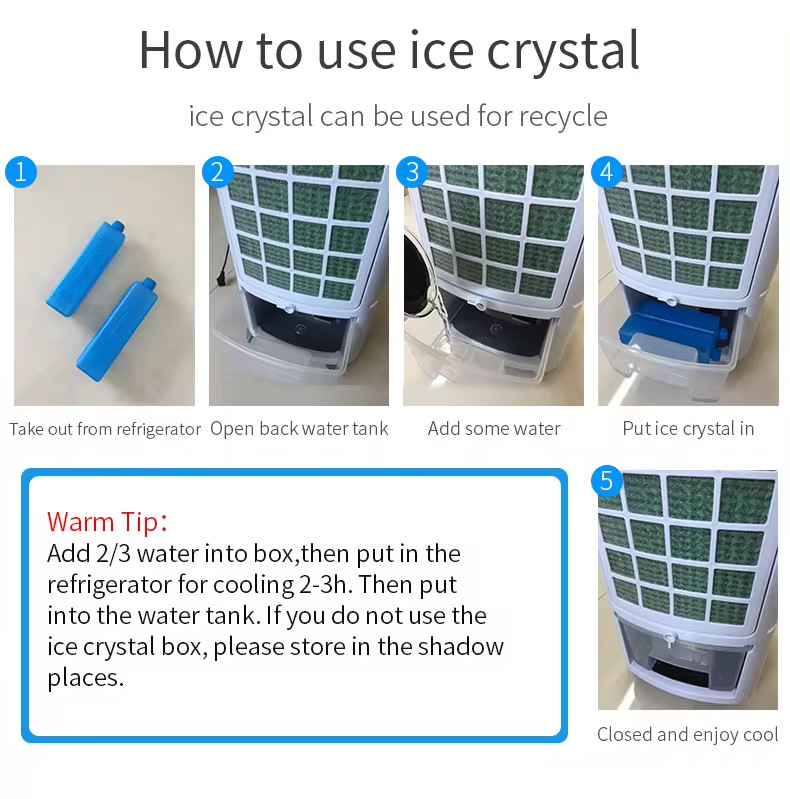 How to use ice crystal

ice crystal can be used for recycle

1

Take out from refrigerator

2

Open back water tank

3

Add some water

4

Put ice crystal in

Warm Tip:
Add 2/3 water into box,then put in the refrigerator for cooling 2-3h. Then put into the water tank. If you do not use the ice crystal box, please store in the shadow places.

5

Closed and enjoy cool