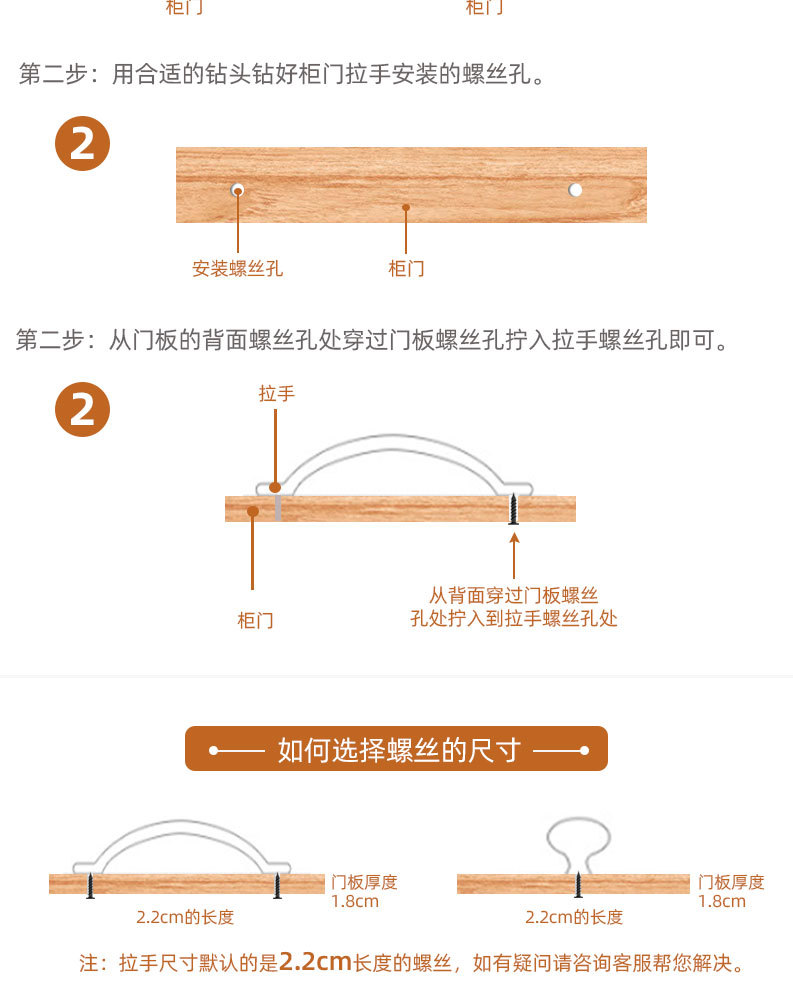 柜门 柜门

第二步：用合适的钻头钻好柜门拉手安装的螺丝孔。

2

安装螺丝孔

柜门

第二步：从门板的背面螺丝孔处穿过门板螺丝孔拧入拉手螺丝孔即可。

2

拉手

柜门

从背面穿过门板螺丝孔处拧入到拉手螺丝孔处

如何选择螺丝的尺寸

门板厚度 1.8cm

2.2cm的长度

门板厚度 1.8cm

2.2cm的长度

注：拉手尺寸默认的是2.2cm长度的螺丝，如有疑问请咨询客服帮您解决。