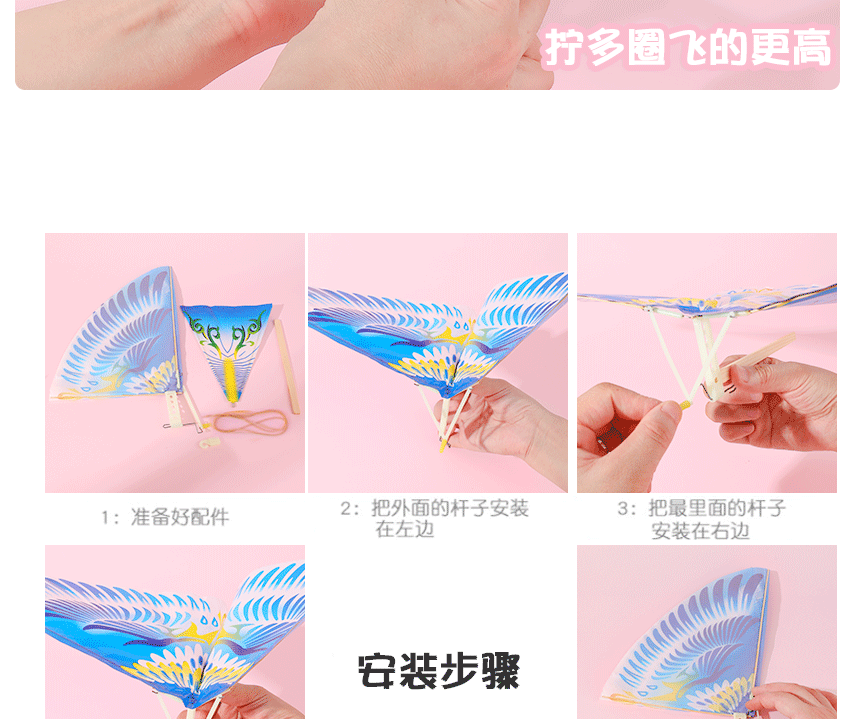 拧多圈飞的更高

1：准备好配件

2：把外面的杆子安装在左边

3：把最里面的杆子安装在右边

安装步骤