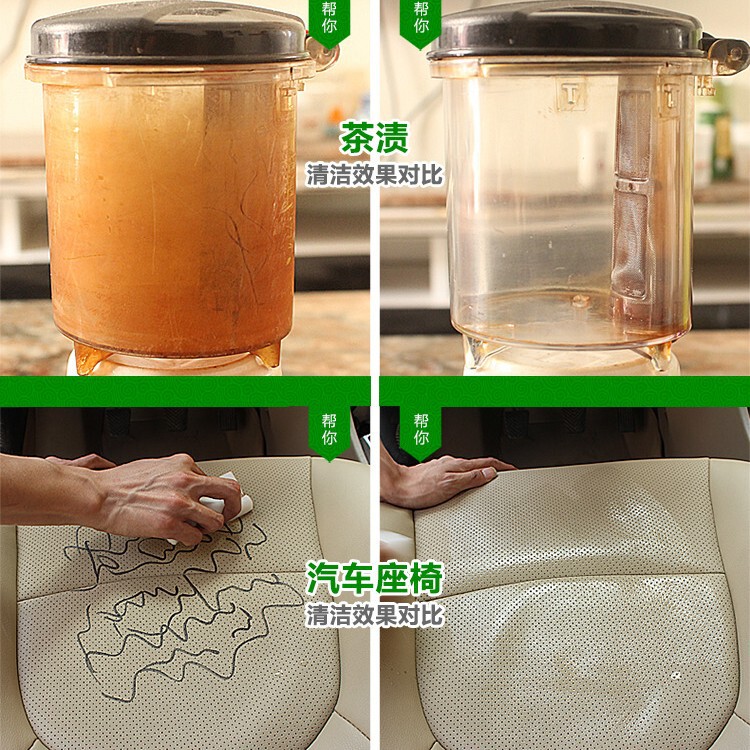 帮你

帮你

茶渍

清洁效果对比

帮你

帮你

汽车座椅

清洁效果对比