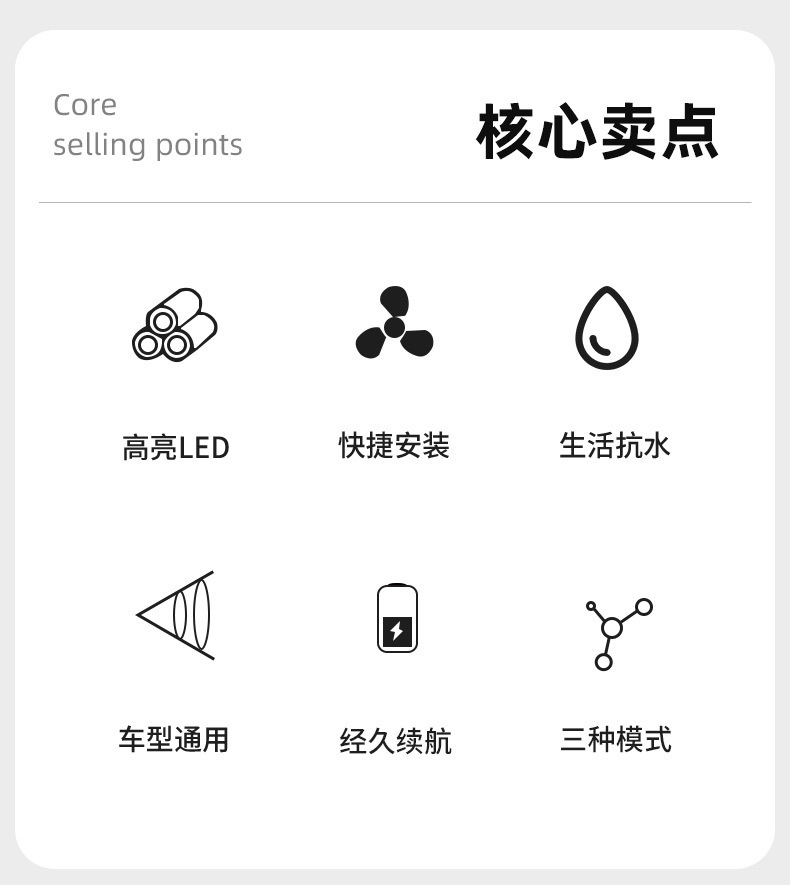 Core
selling points

核心卖点

高亮LED

快捷安装

生活抗水

车型通用

经久续航

三种模式