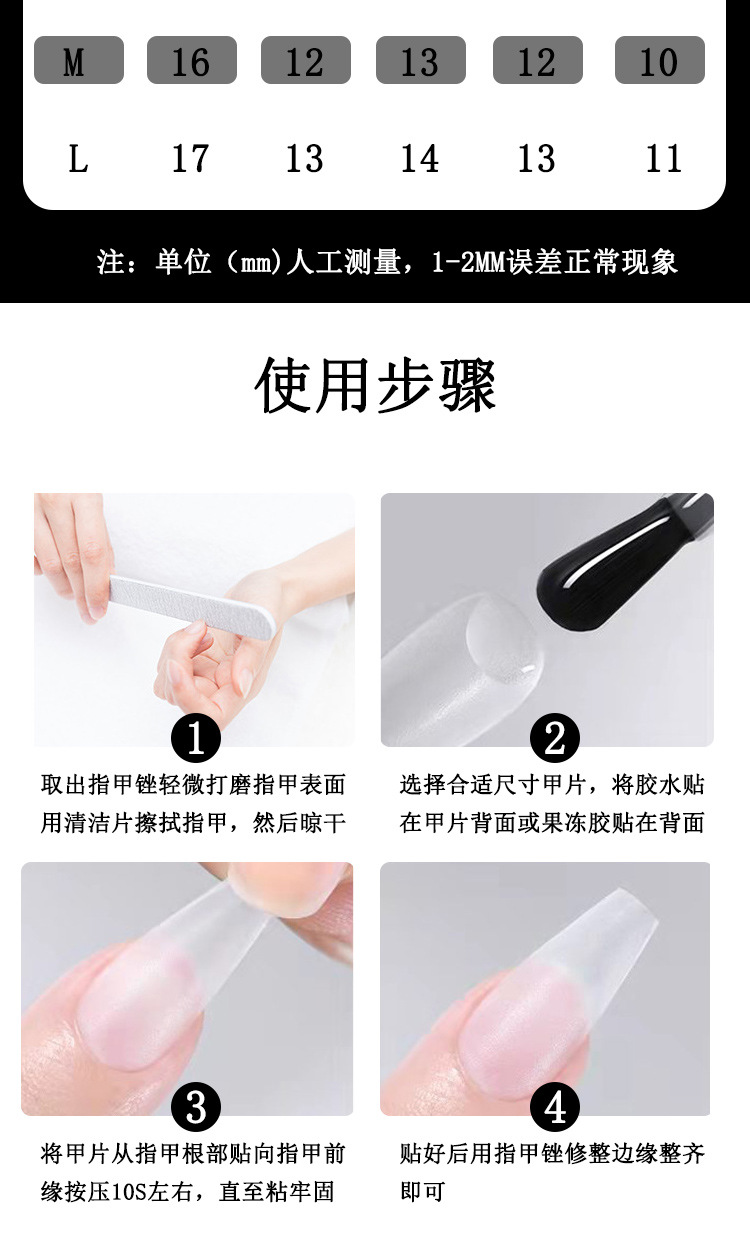 | M | 16 | 12 | 13 | 12 | 10 |
|---|---|---|---|---|---|
| L | 17 | 13 | 14 | 13 | 11 |

注：单位（mm)人工测量，1-2MM误差正常现象

使用步骤

1
取出指甲锉轻微打磨指甲表面用清洁片擦拭指甲，然后晾干

2
选择合适尺寸甲片，将胶水贴在甲片背面或果冻胶贴在背面

3
将甲片从指甲根部贴向指甲前缘按压10S左右，直至粘牢固

4
贴好后用指甲锉修整边缘整齐即可