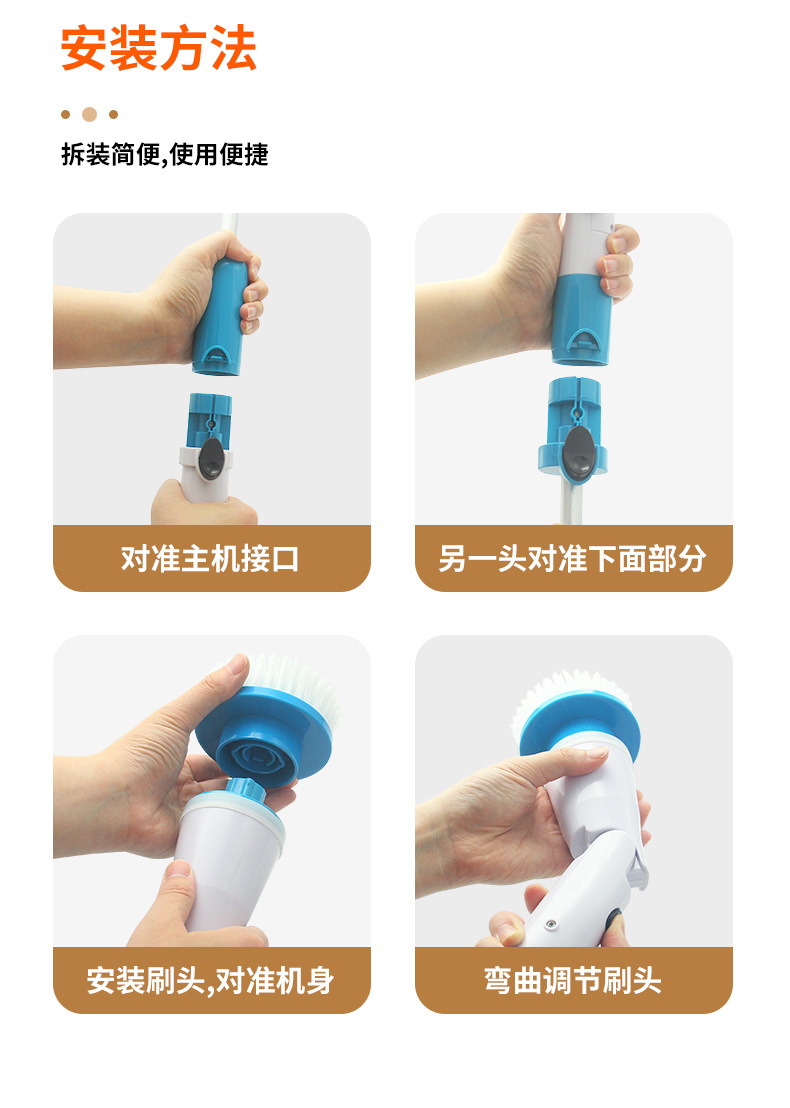 安装方法

拆装简便,使用便捷

对准主机接口

另一头对准下面部分

安装刷头,对准机身

弯曲调节刷头