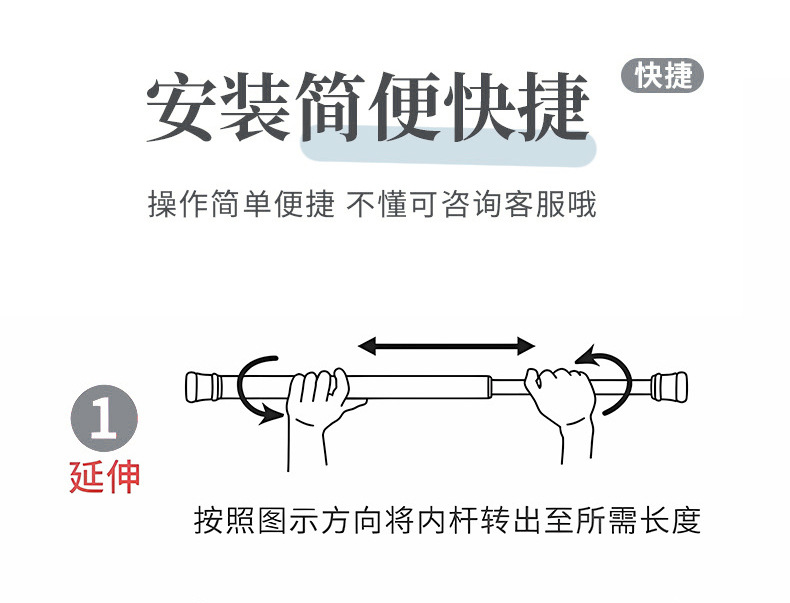 安装简便快捷

快捷

操作简单便捷 不懂可咨询客服哦

1

延伸

按照图示方向将内杆转出至所需长度