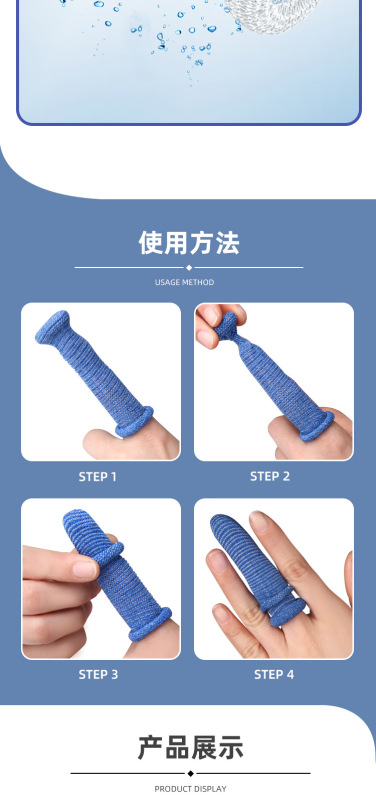 使用方法

USAGE METHOD

STEP 1

STEP 2

STEP 3

STEP 4

产品展示

PRODUCT DISPLAY