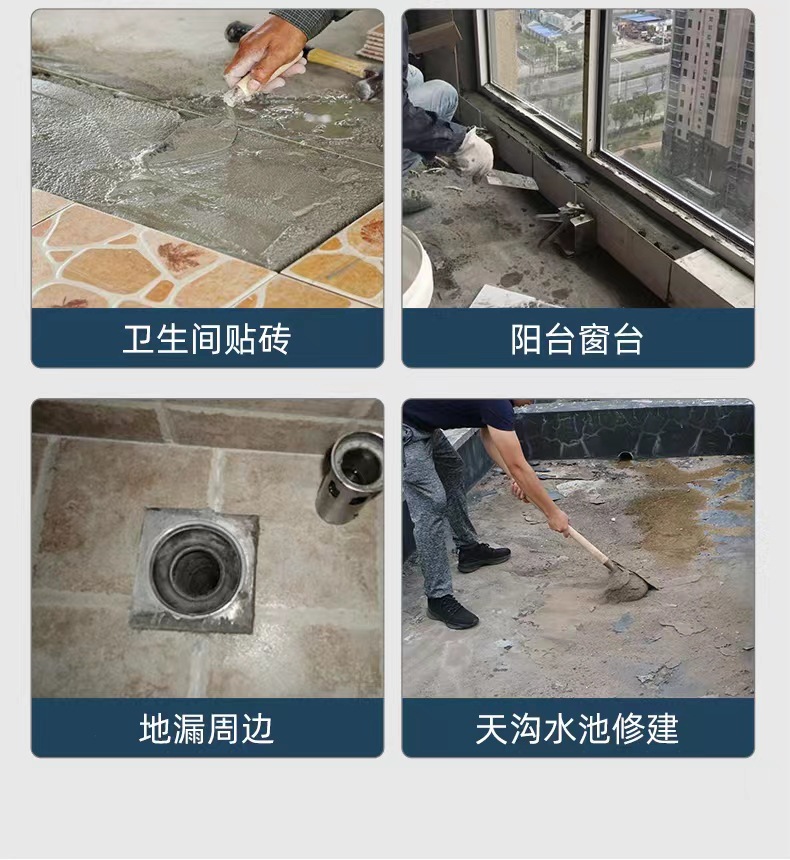 卫生间贴砖

阳台窗台

地漏周边

天沟水池修建