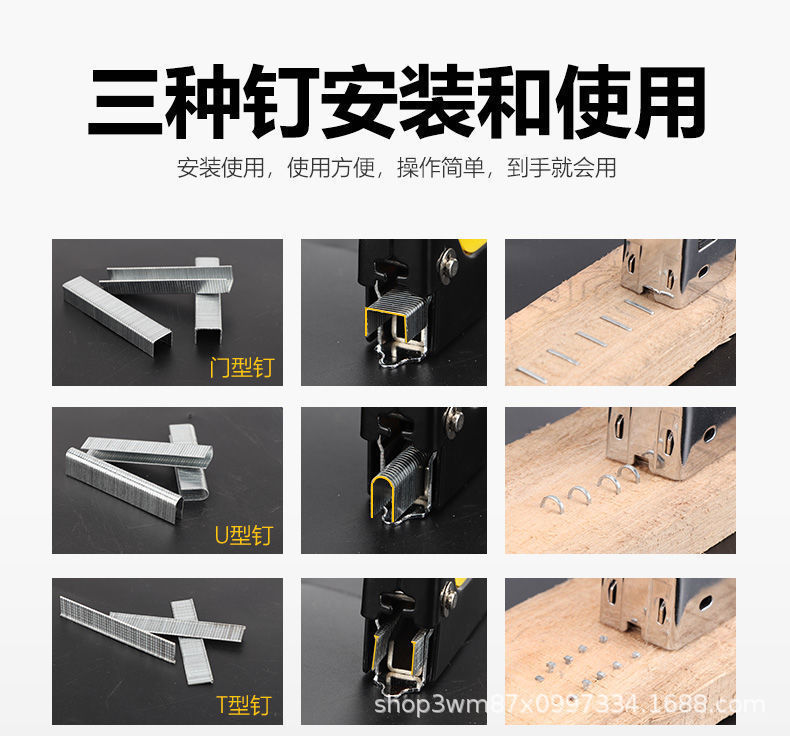 三种钉安装和使用

安装使用，使用方便，操作简单，到手就会用

门型钉

U型钉

T型钉

shop3wm87x0997334.1688.com