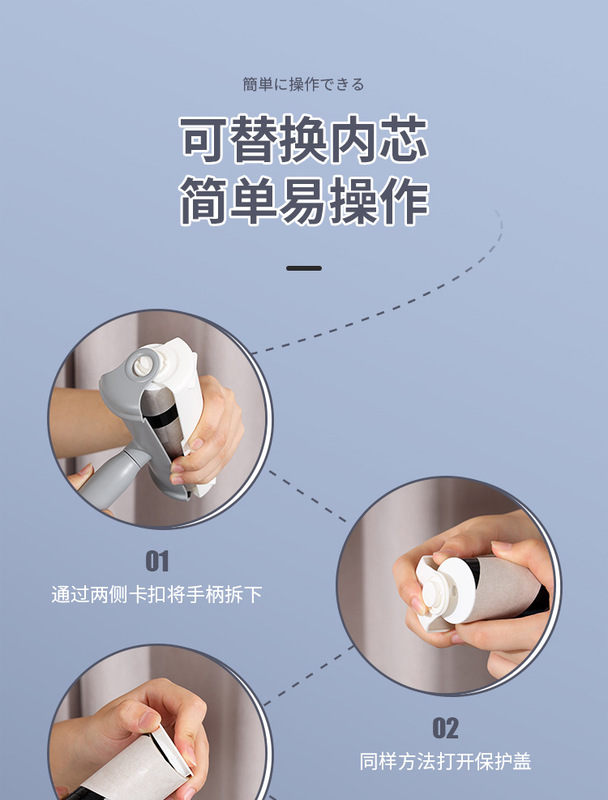 簡単に操作できる

可替换内芯
简单易操作

01
通过两侧卡扣将手柄拆下

02
同样方法打开保护盖