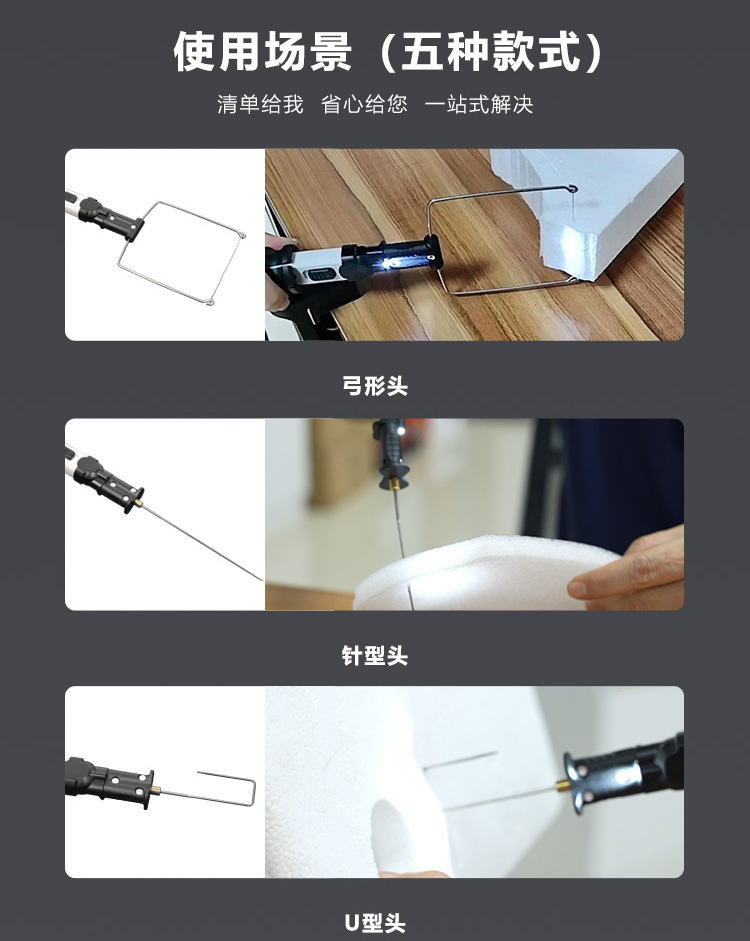 使用场景（五种款式）

清单给我 省心给您 一站式解决

弓形头

针型头

U型头